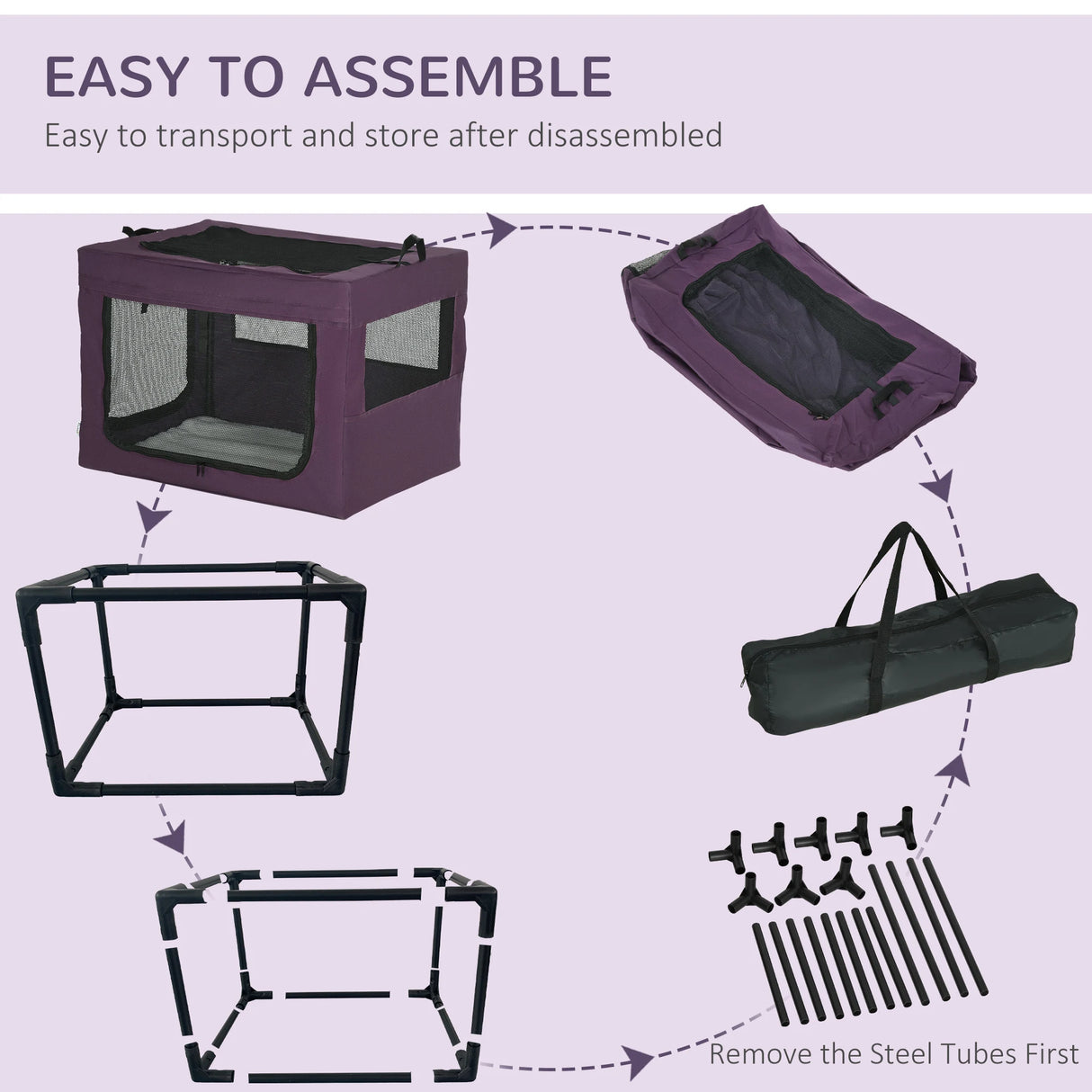 EASY TO ASSEMBLE

Easy to transport and store after disassembled

Remove the Steel Tubes First