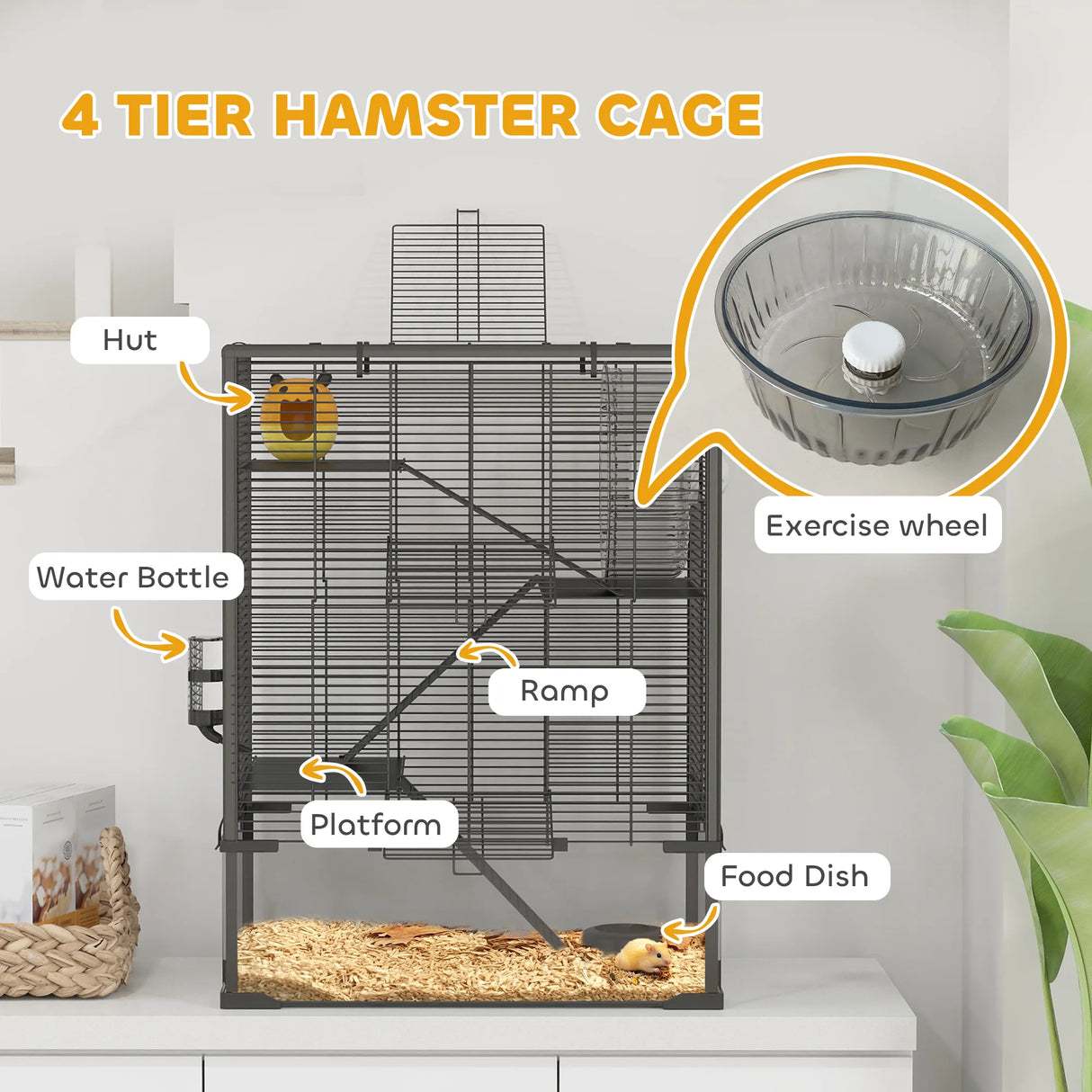 4 TIER HAMSTER CAGE

Hut

Exercise wheel

Water Bottle

Ramp

Platform

Food Dish