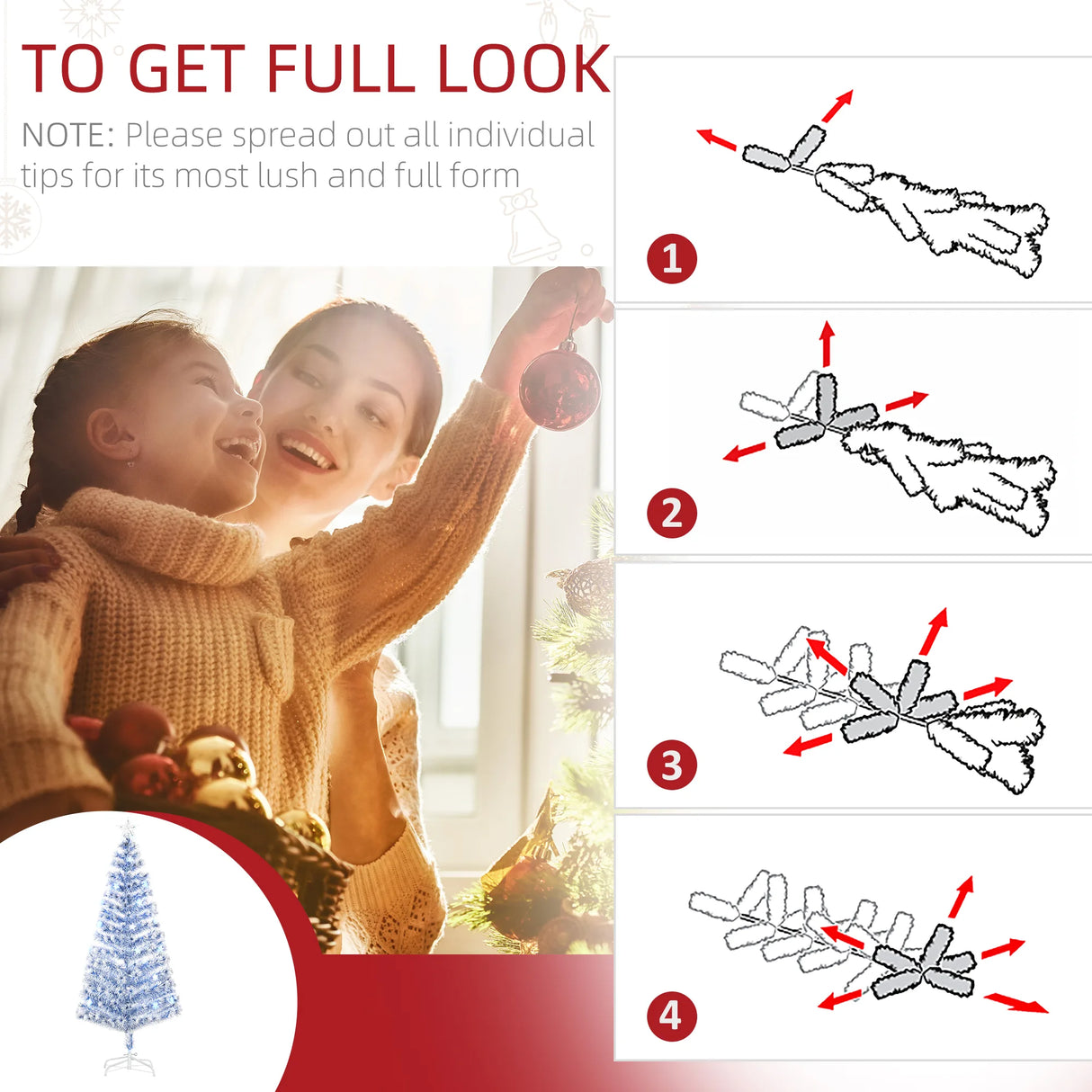 TO GET FULL LOOK

NOTE: Please spread out all individual tips for its most lush and full form

1

2

3

4