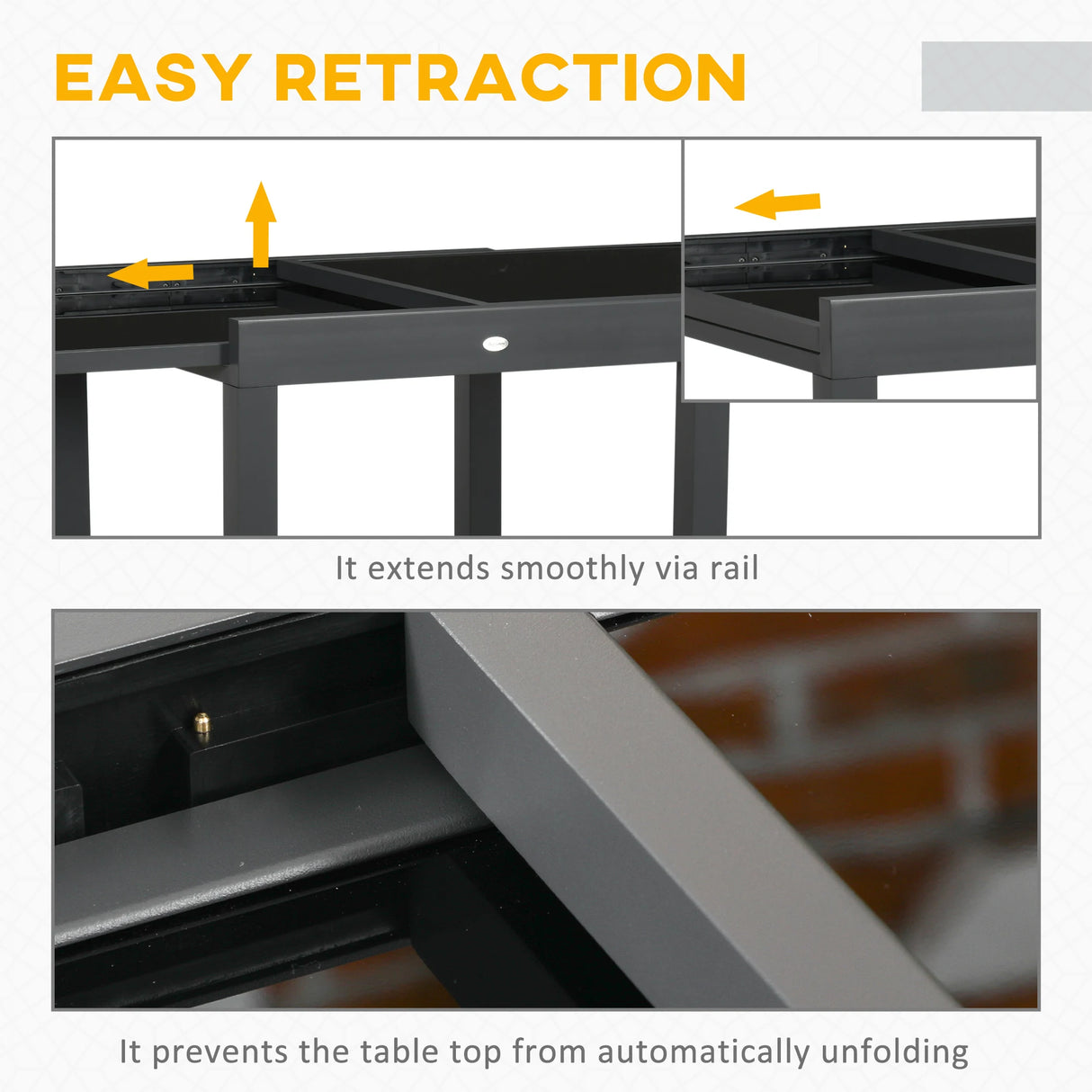 EASY RETRACTION

It extends smoothly via rail

It prevents the table top from automatically unfolding