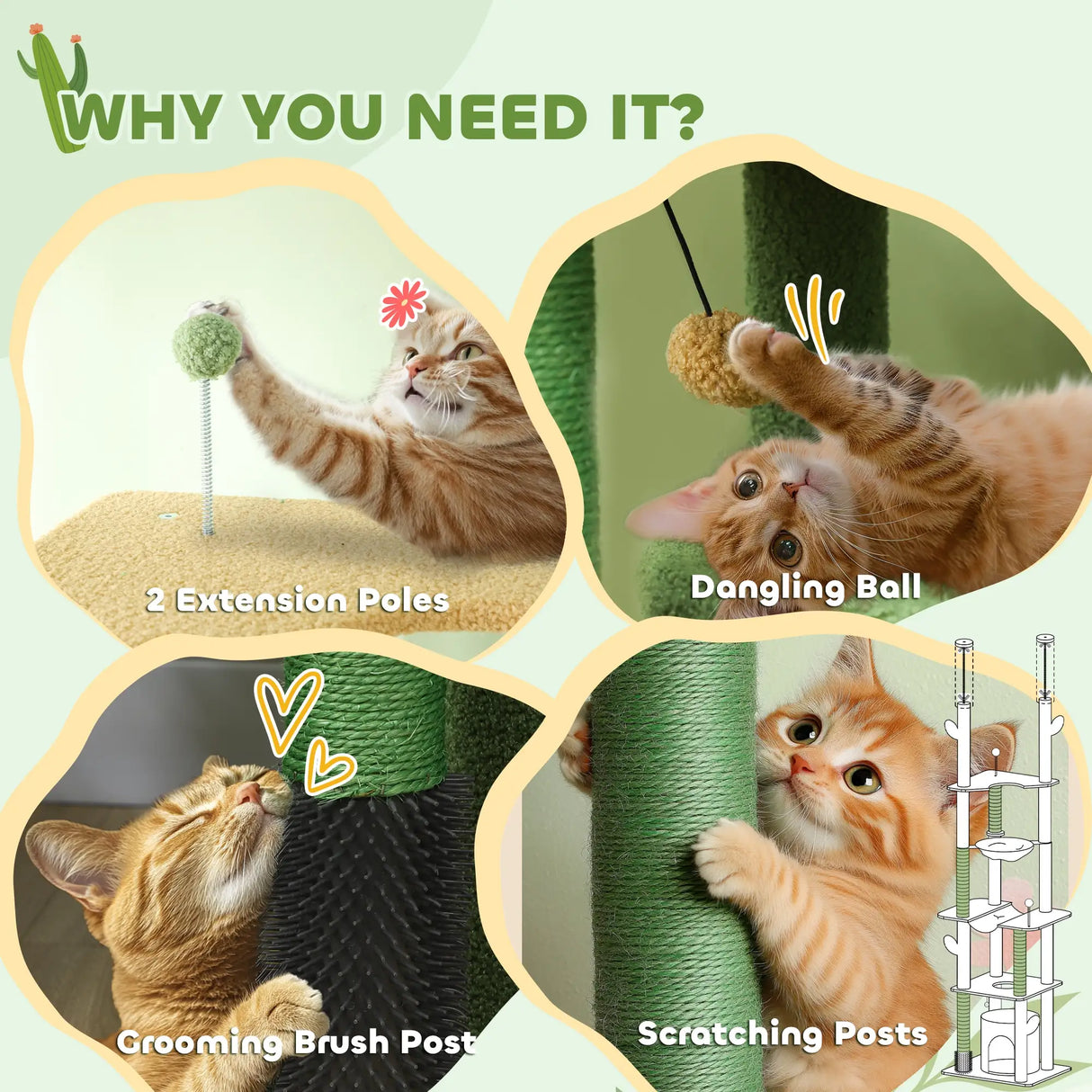 WHY YOU NEED IT?

2 Extension Poles

Dangling Ball

Grooming Brush Post

Scratching Posts