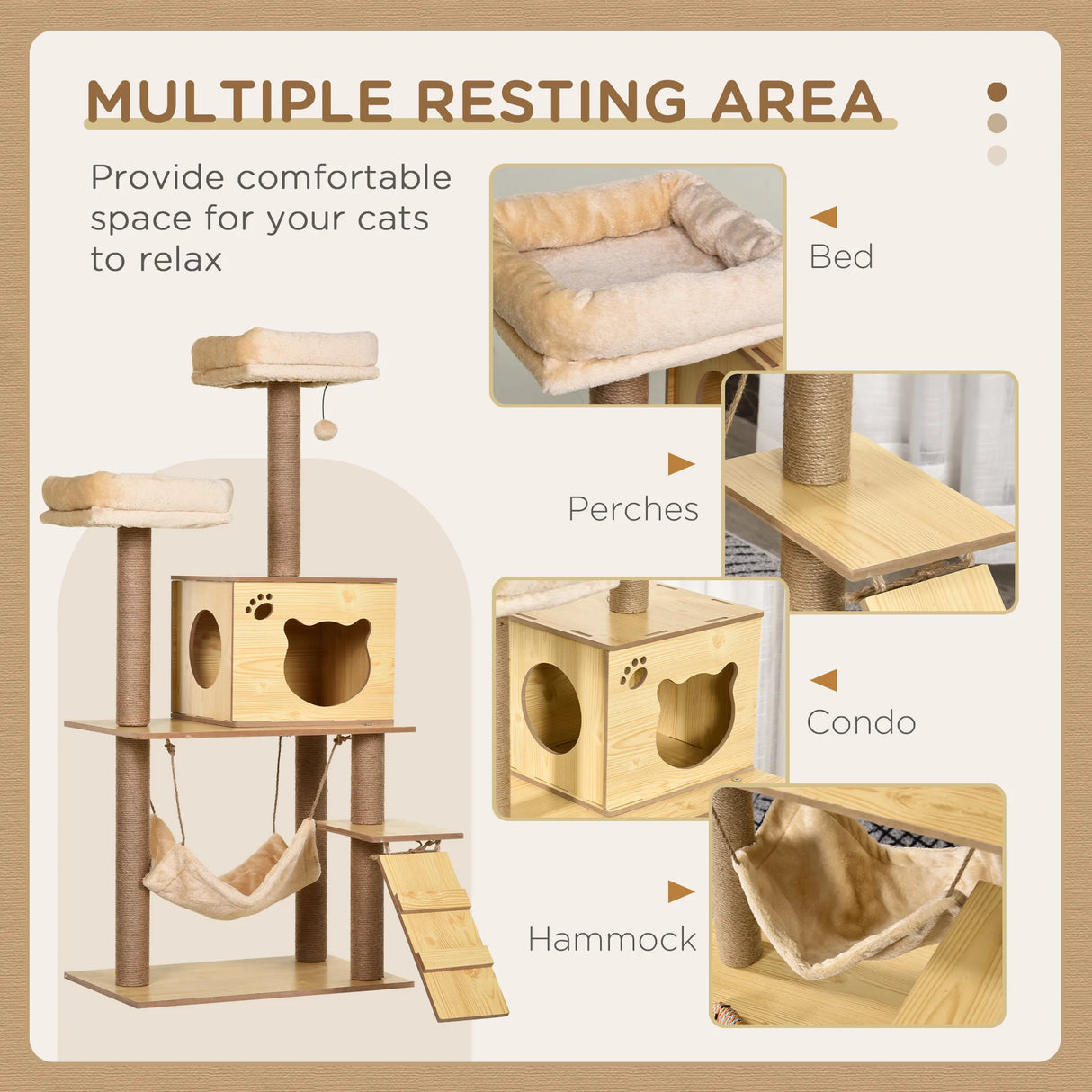 MULTIPLE RESTING AREA

Provide comfortable space for your cats to relax

Bed

Perches

Condo

Hammock