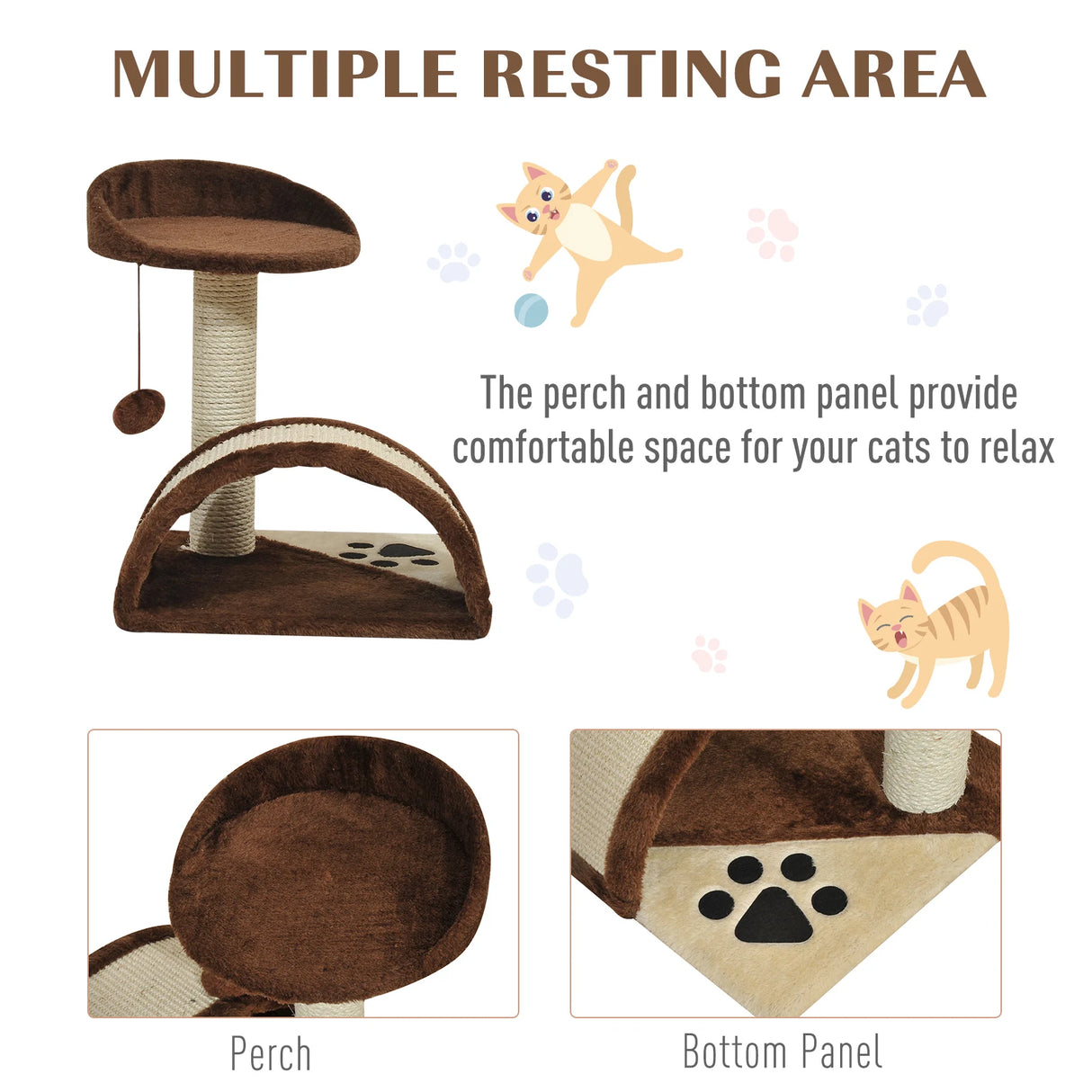 MULTIPLE RESTING AREA

The perch and bottom panel provide comfortable space for your cats to relax

Perch

Bottom Panel