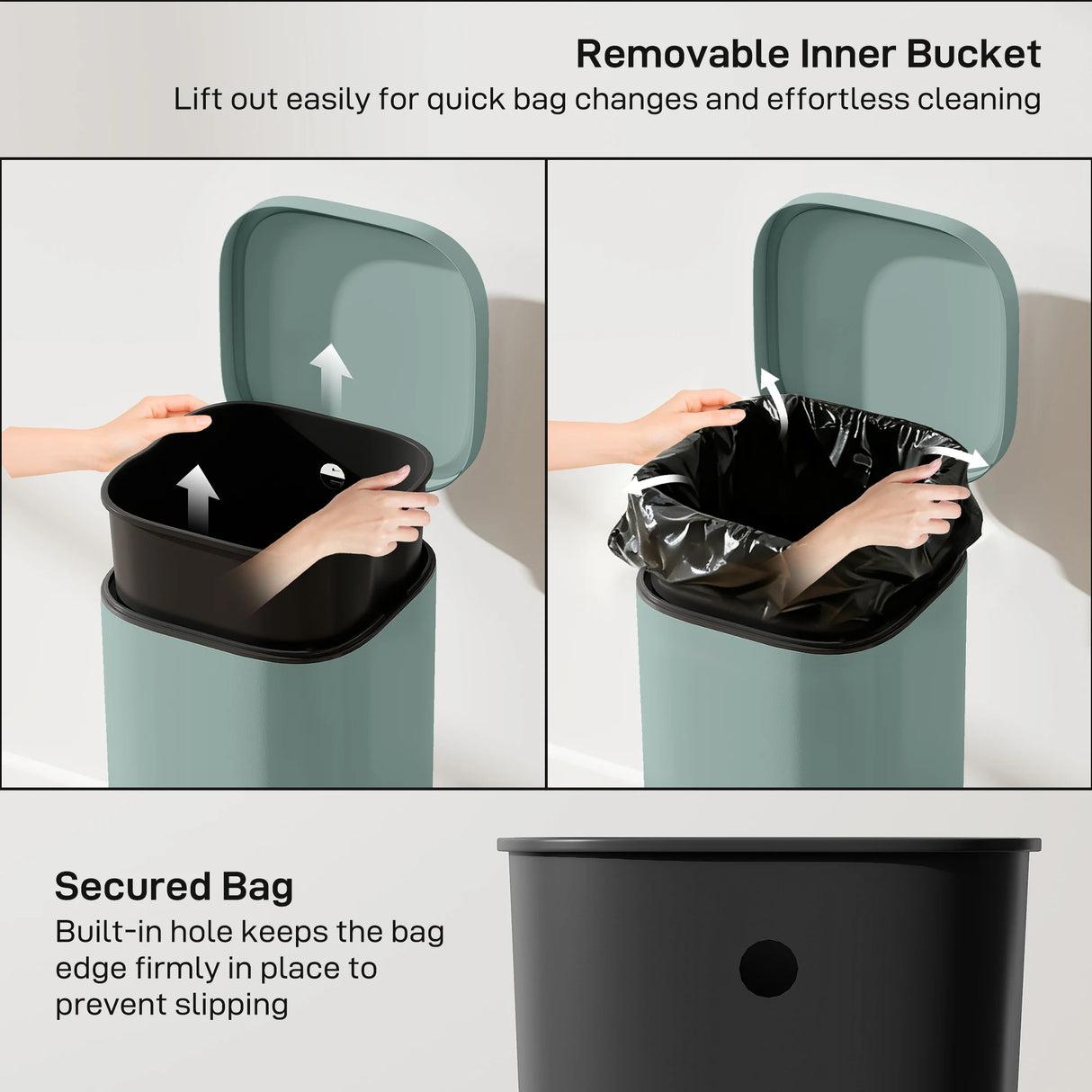 Removable Inner Bucket
Lift out easily for quick bag changes and effortless cleaning

Secured Bag
Built-in hole keeps the bag edge firmly in place to prevent slipping