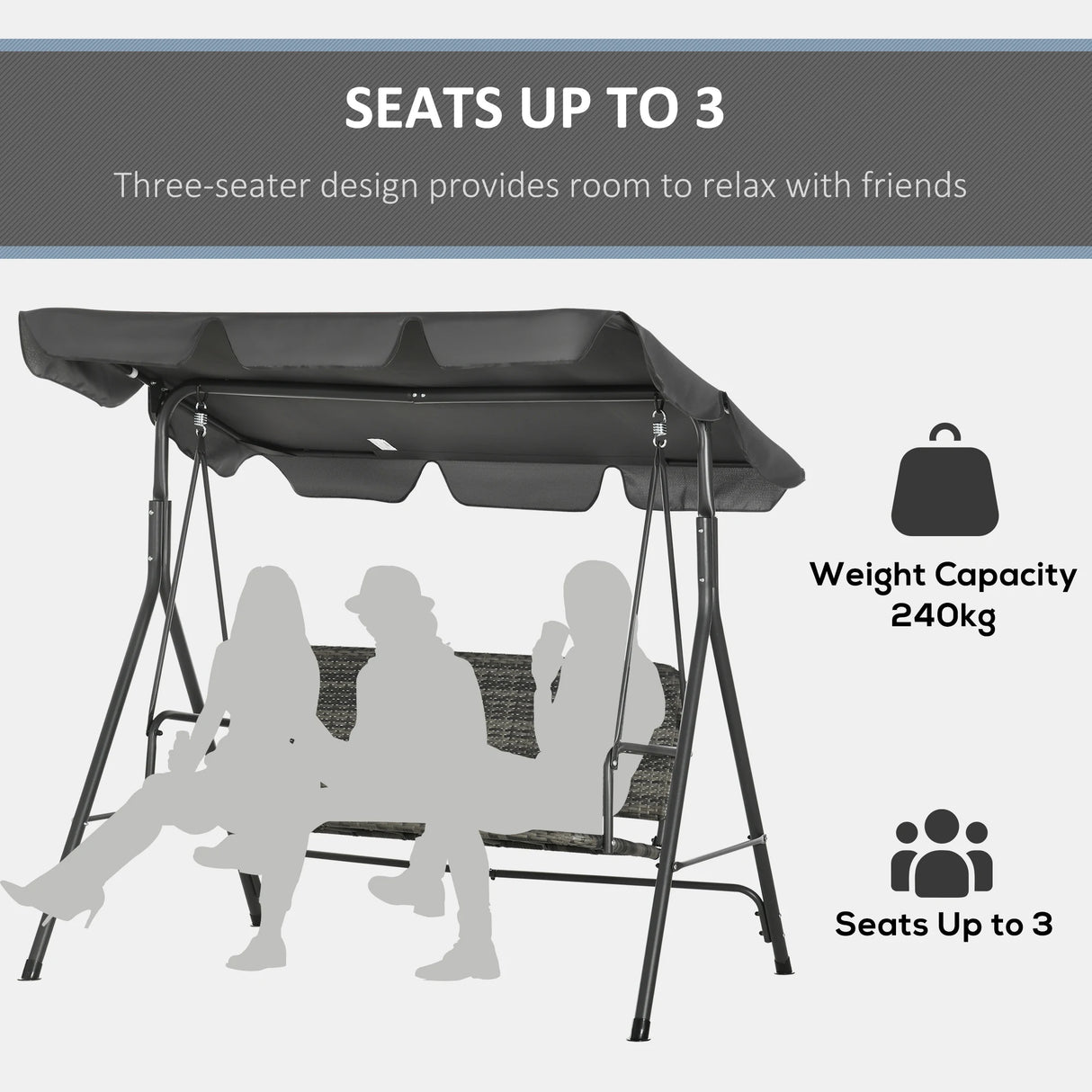 SEATS UP TO 3

Three-seater design provides room to relax with friends

Weight Capacity 240kg

Seats Up to 3