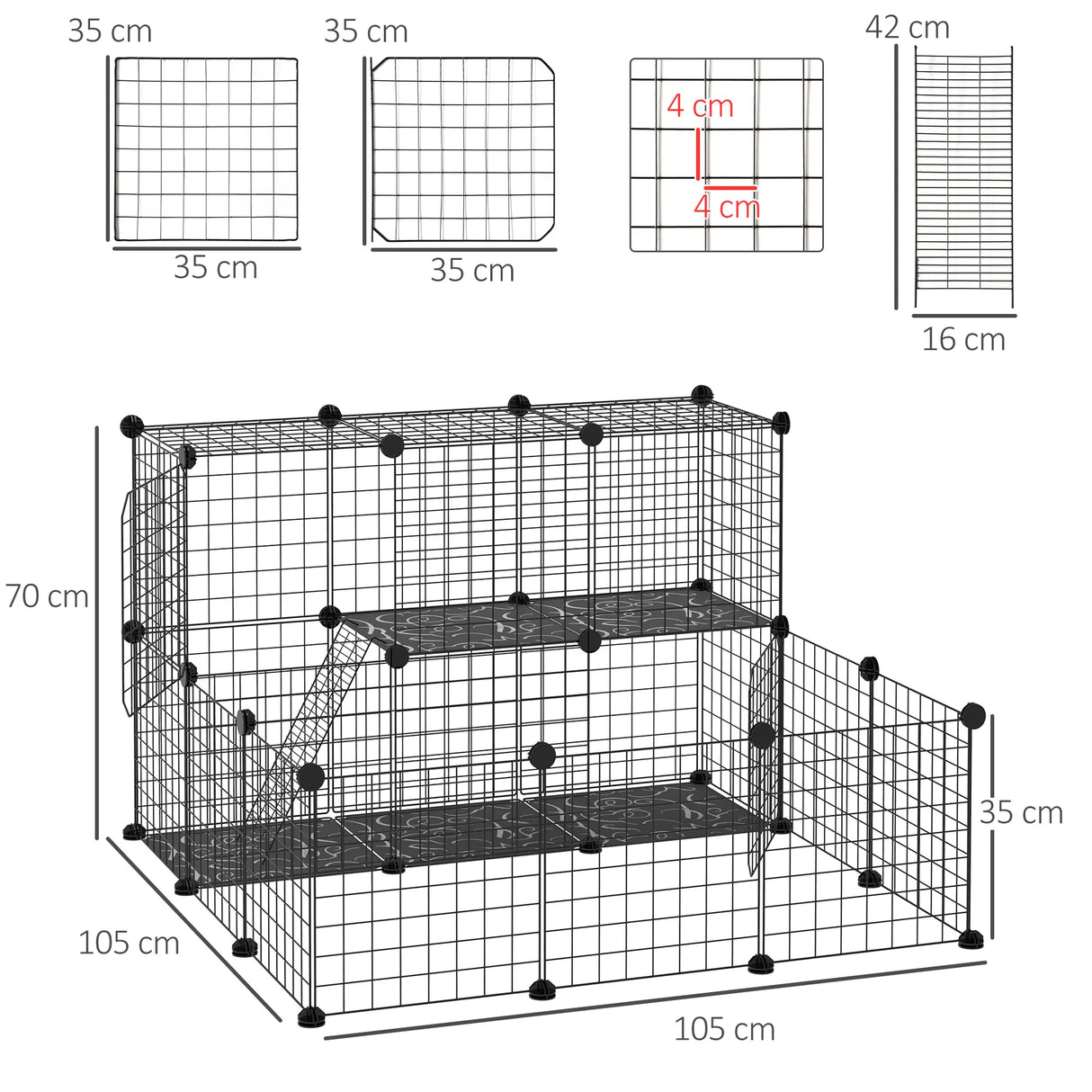 35 cm
35 cm
35 cm
35 cm
4 cm
4 cm
42 cm
16 cm
70 cm
35 cm
105 cm
105 cm