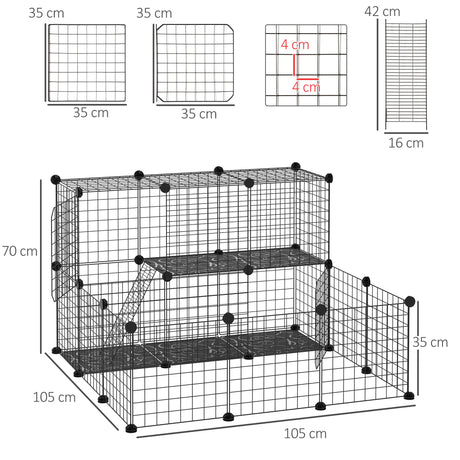 35 cm
35 cm
35 cm
35 cm
4 cm
4 cm
42 cm
16 cm
70 cm
35 cm
105 cm
105 cm