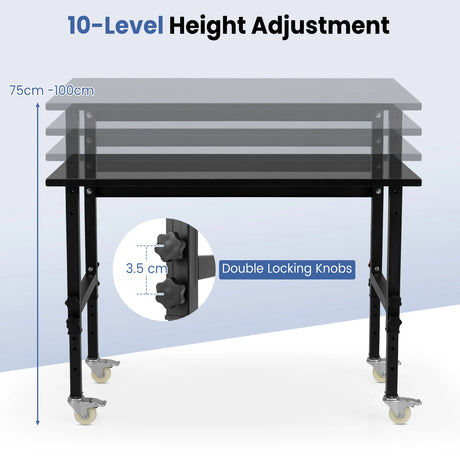 10-Level Height Adjustment

75cm -100cm

3.5 cm

Double Locking Knobs