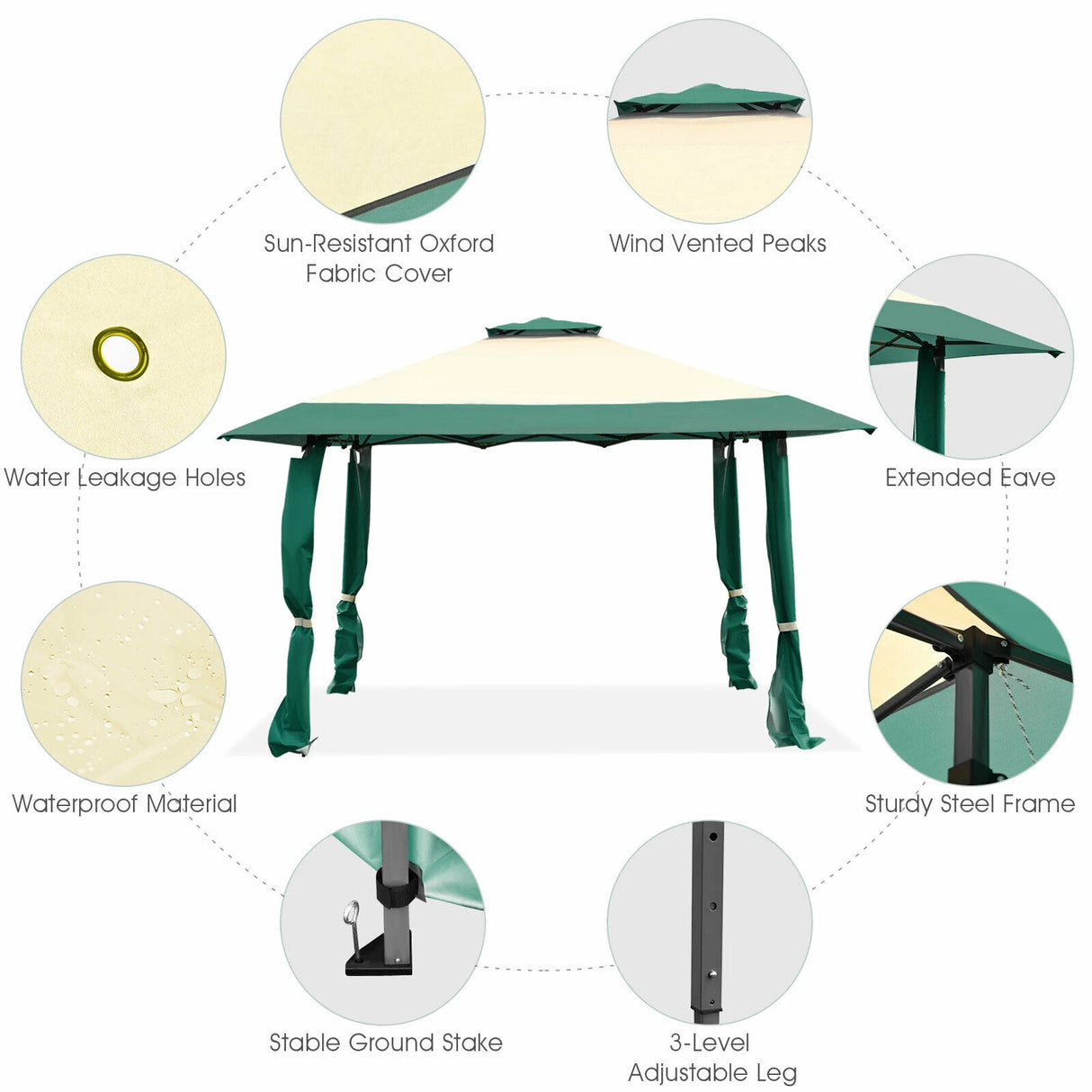 Sun-Resistant Oxford Fabric Cover

Wind Vented Peaks

Water Leakage Holes

Extended Eave

Waterproof Material

Sturdy Steel Frame

Stable Ground Stake

3-Level Adjustable Leg