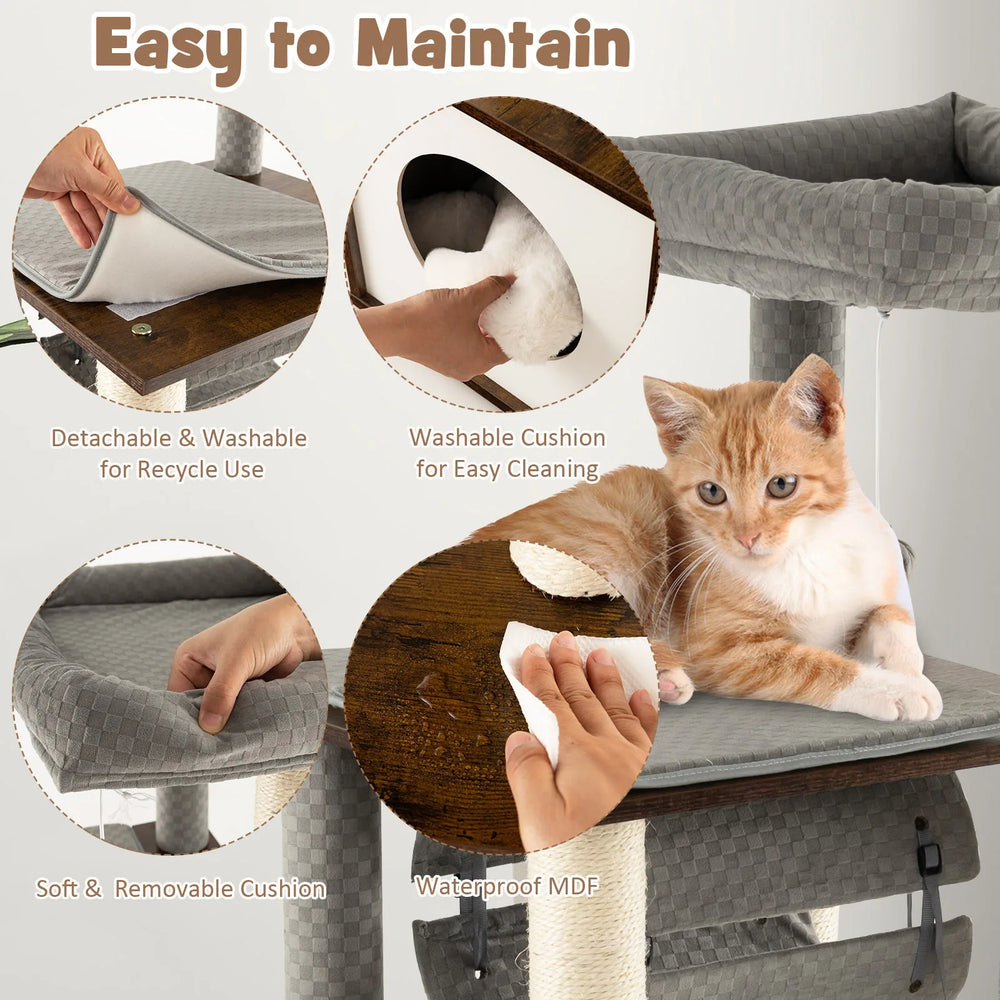 Easy to Maintain

Detachable & Washable for Recycle Use

Washable Cushion for Easy Cleaning

Soft & Removable Cushion

Waterproof MDF