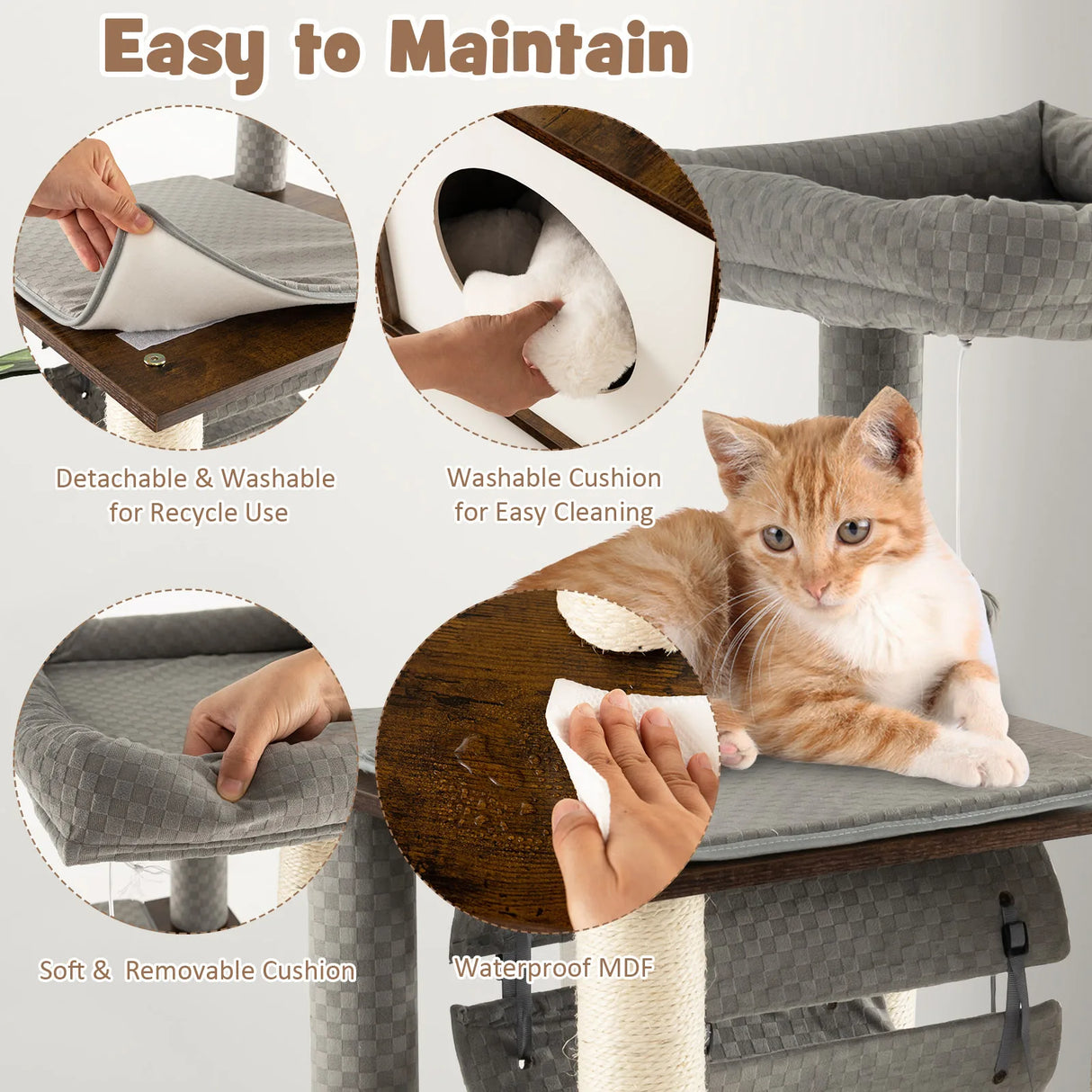 Easy to Maintain

Detachable & Washable for Recycle Use

Washable Cushion for Easy Cleaning

Soft & Removable Cushion

Waterproof MDF