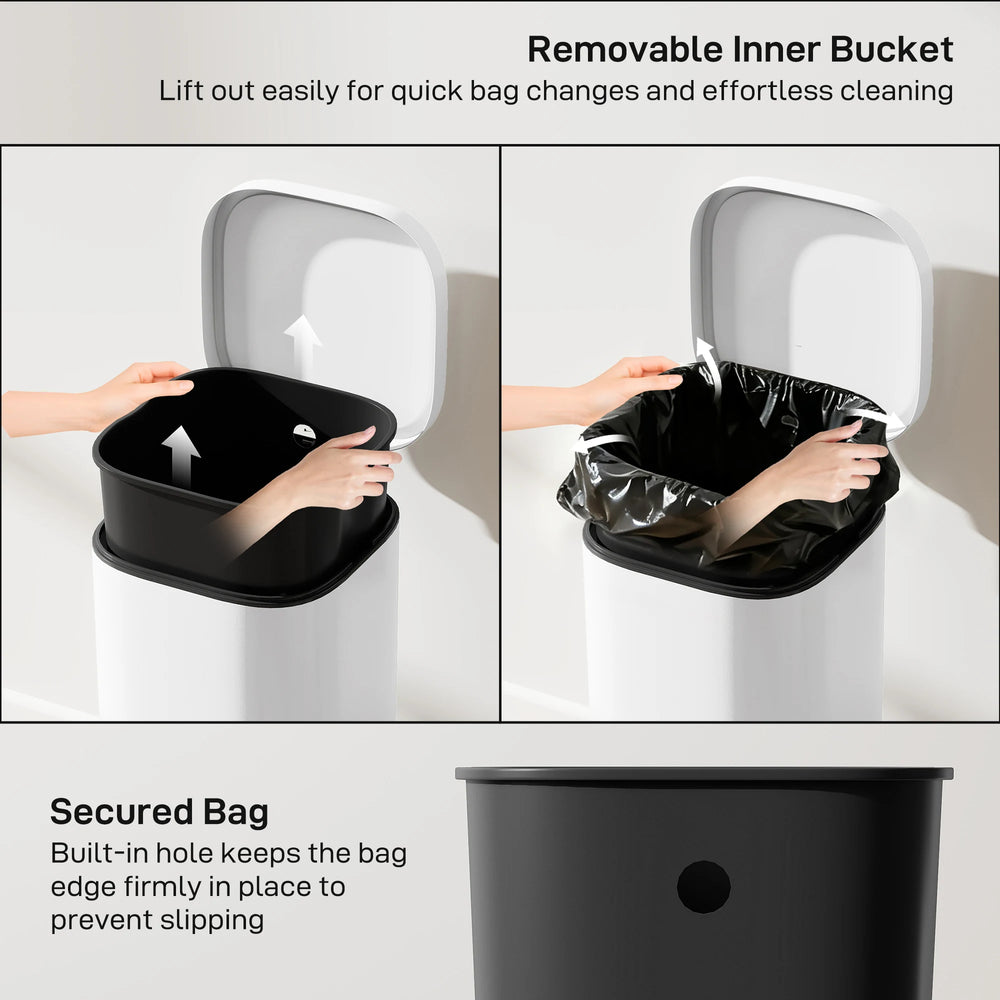 Removable Inner Bucket
Lift out easily for quick bag changes and effortless cleaning

Secured Bag
Built-in hole keeps the bag edge firmly in place to prevent slipping