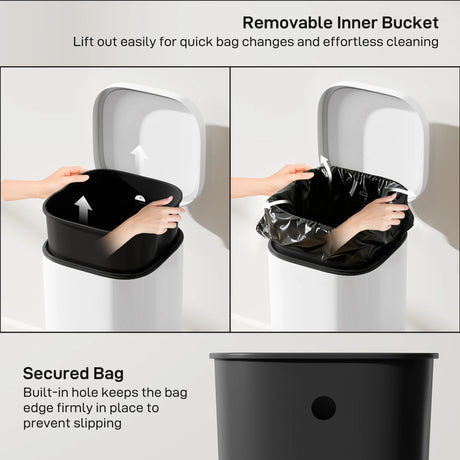 Removable Inner Bucket
Lift out easily for quick bag changes and effortless cleaning

Secured Bag
Built-in hole keeps the bag edge firmly in place to prevent slipping