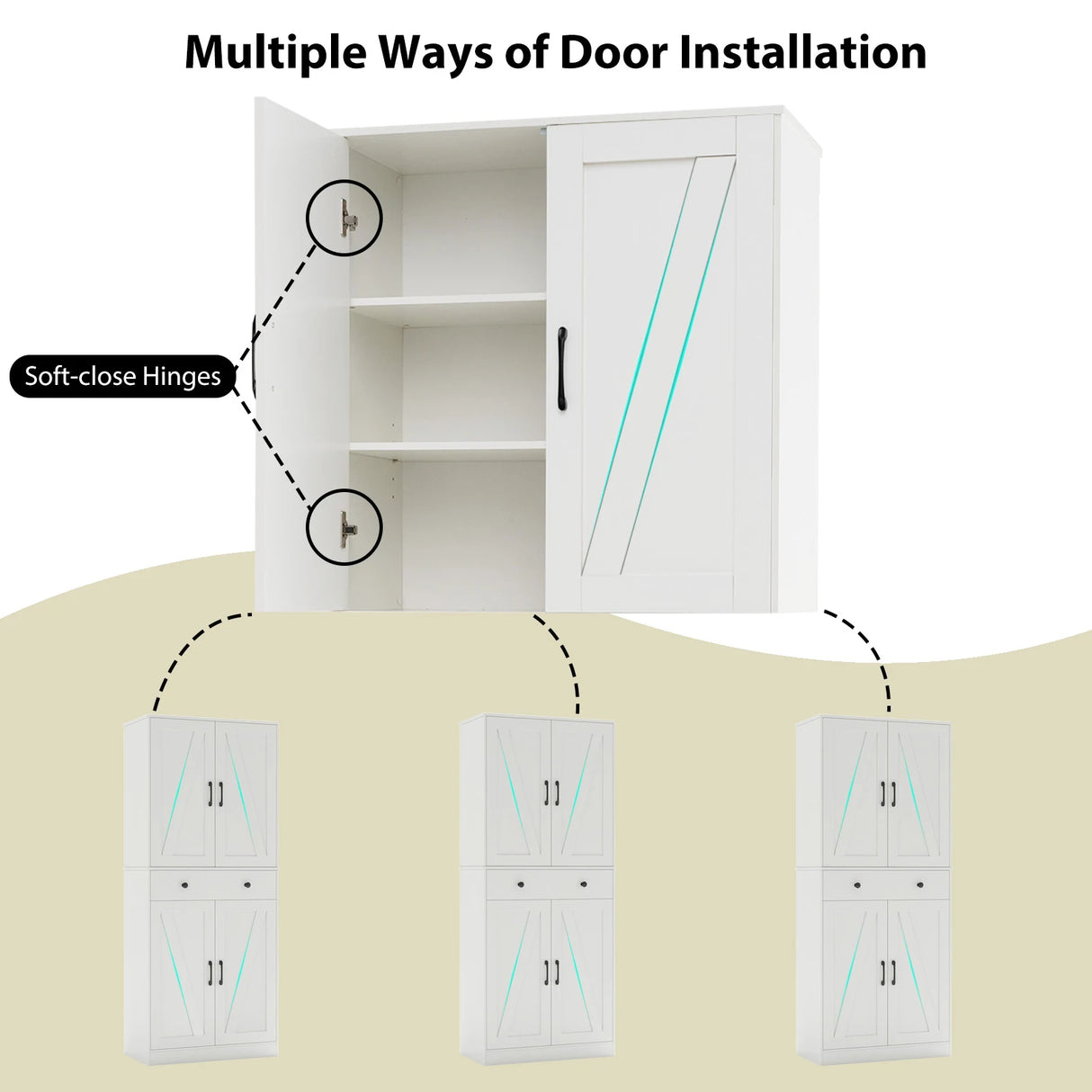 Multiple Ways of Door Installation

Soft-close Hinges