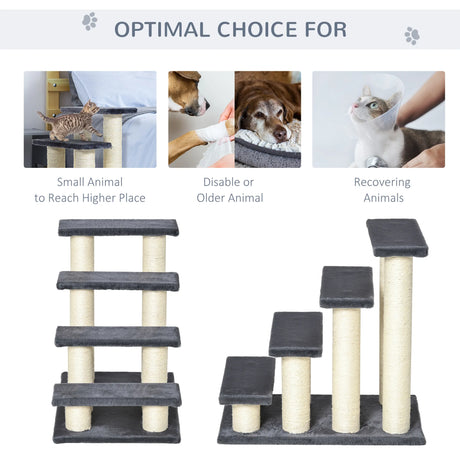 OPTIMAL CHOICE FOR

Small Animal to Reach Higher Place

Disable or Older Animal

Recovering Animals