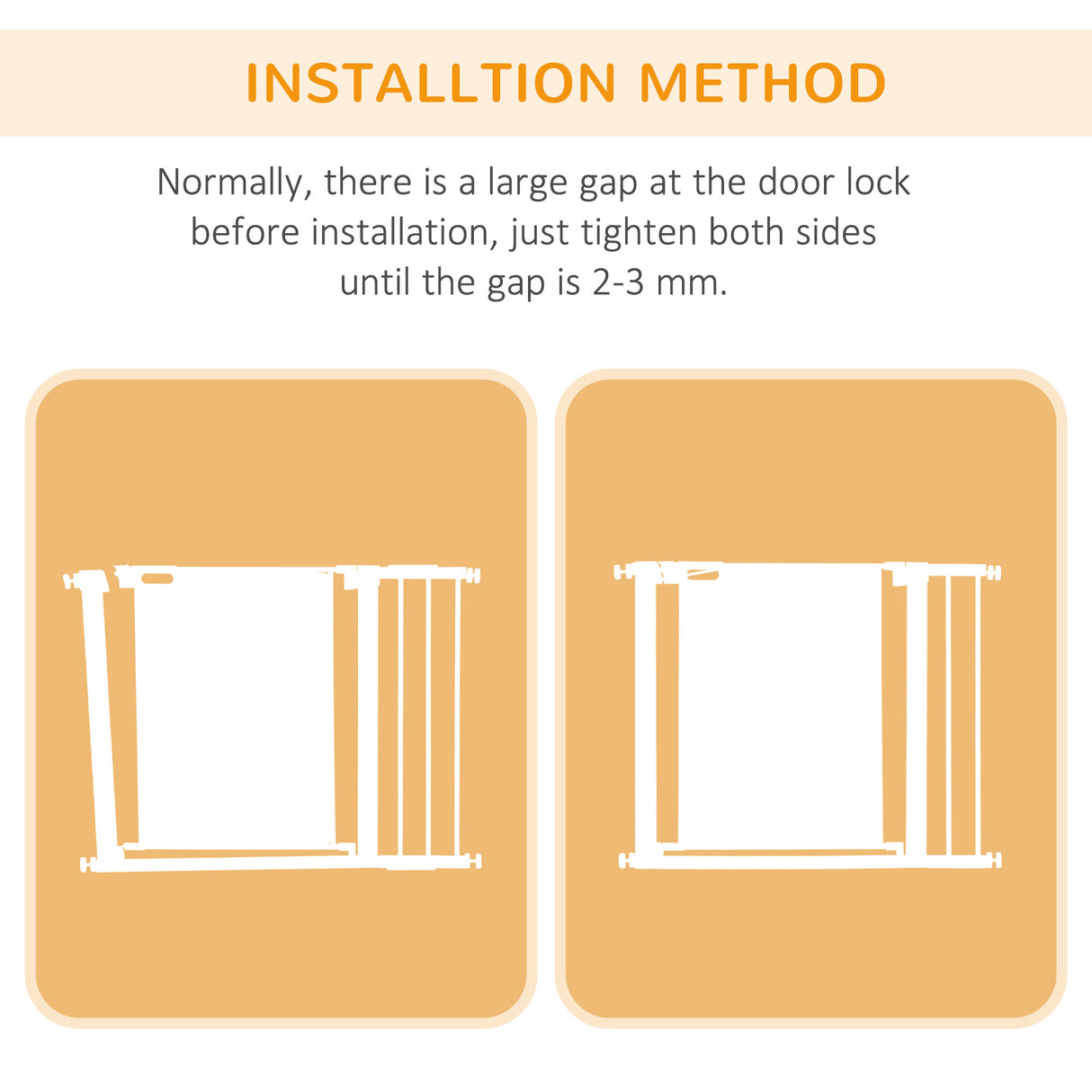 INSTALLTION METHOD

Normally, there is a large gap at the door lock before installation, just tighten both sides until the gap is 2-3 mm.