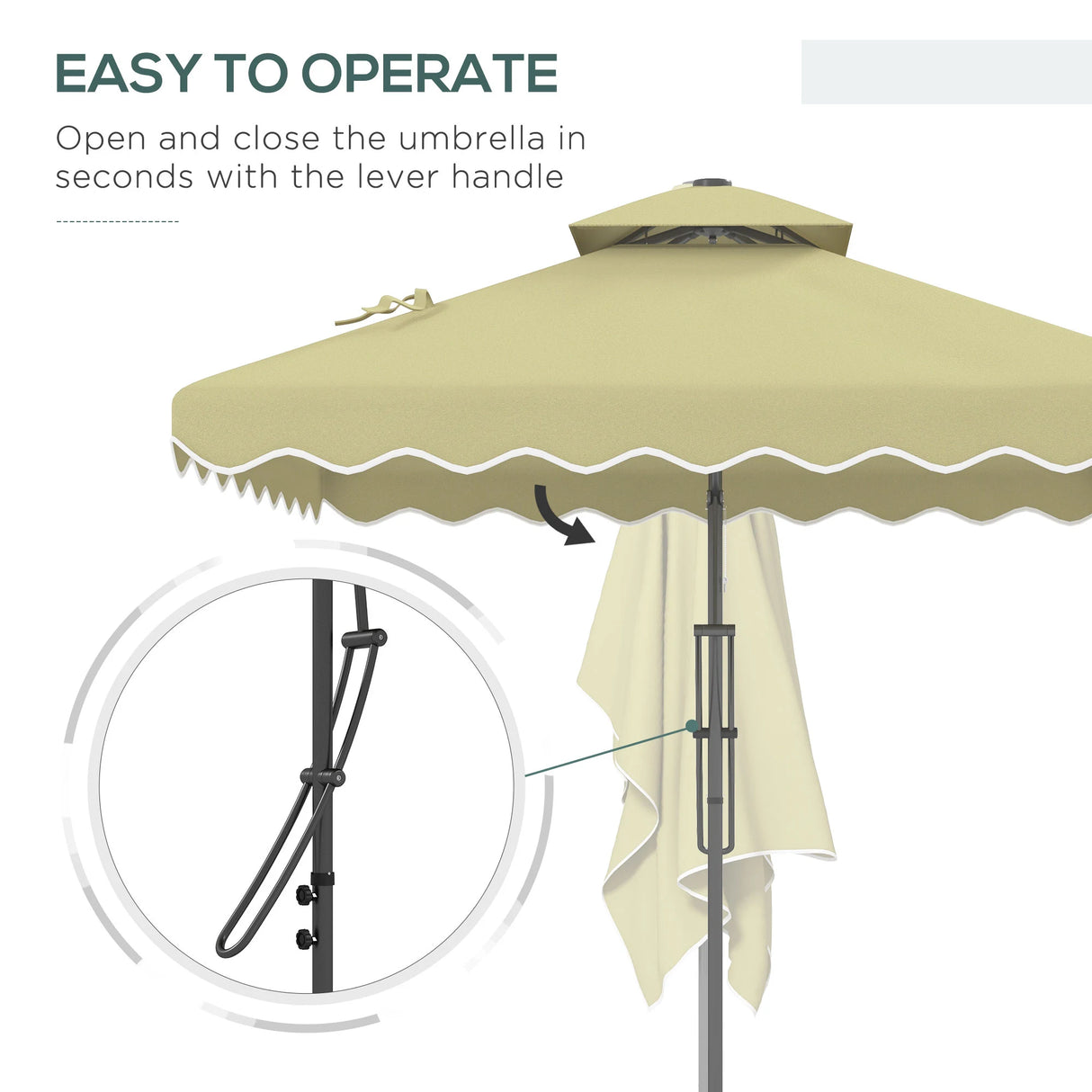 EASY TO OPERATE

Open and close the umbrella in seconds with the lever handle