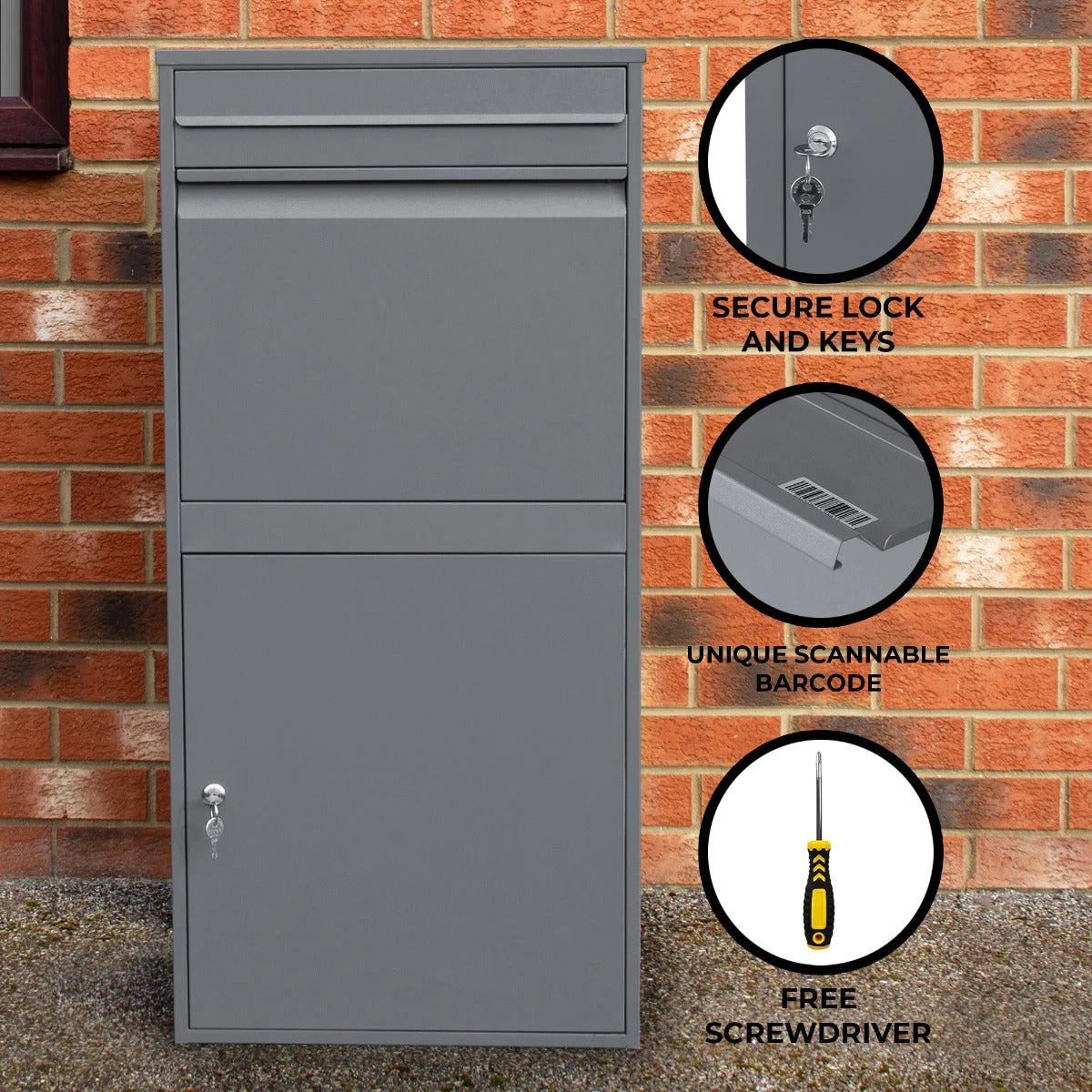 SECURE LOCK AND KEYS

UNIQUE SCANNABLE BARCODE

FREE SCREWDRIVER