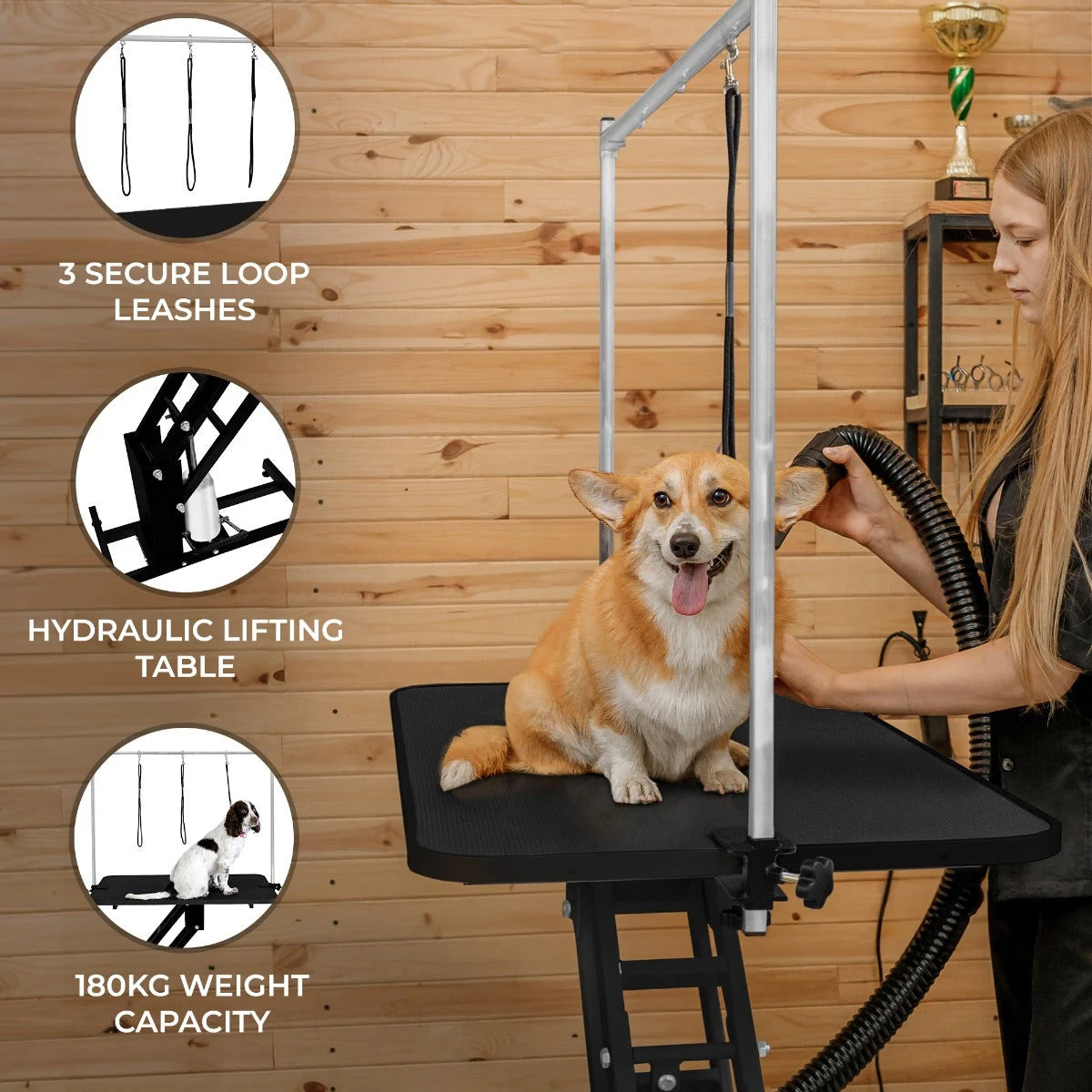 3 SECURE LOOP LEASHES

HYDRAULIC LIFTING TABLE

180KG WEIGHT CAPACITY