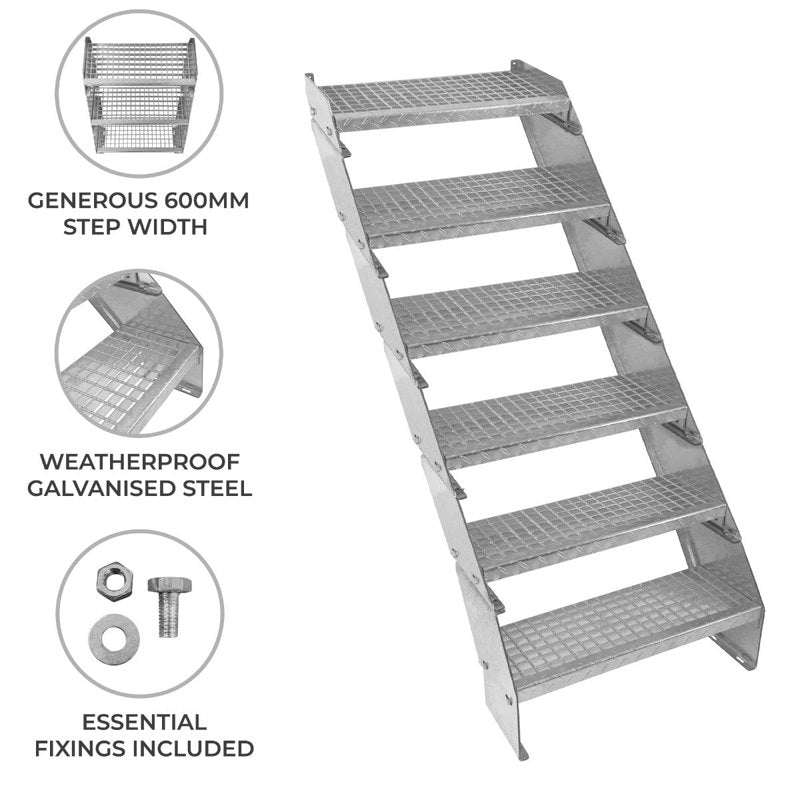 GENEROUS 600MM STEP WIDTH

WEATHERPROOF GALVANISED STEEL

ESSENTIAL FIXINGS INCLUDED