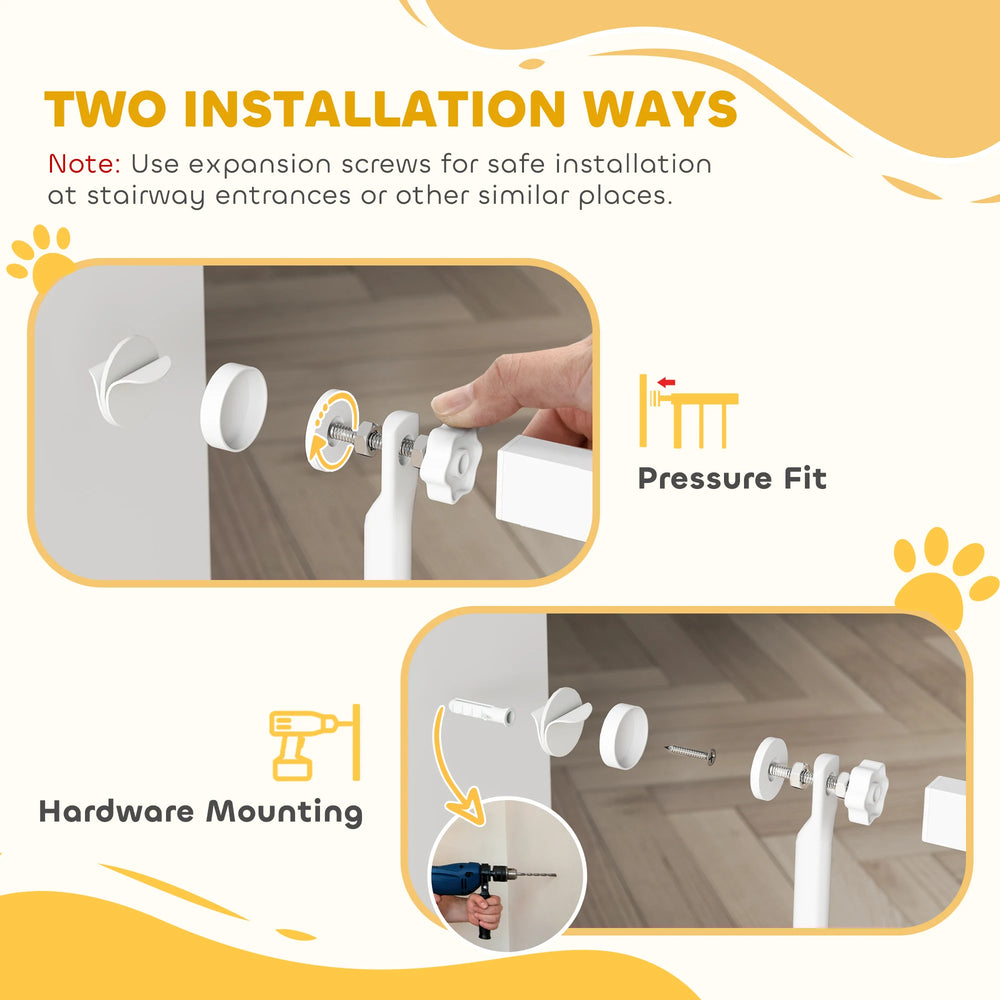 TWO INSTALLATION WAYS

Note: Use expansion screws for safe installation at stairway entrances or other similar places.

Pressure Fit

Hardware Mounting