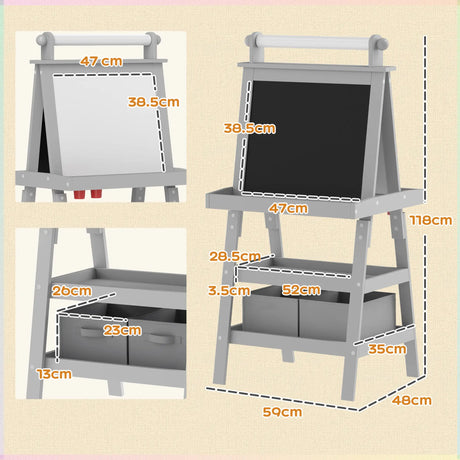 47 cm
38.5cm
26cm
23cm
13cm
38.5cm
47cm
118cm
28.5cm
3.5cm
52cm
35cm
59cm
48cm