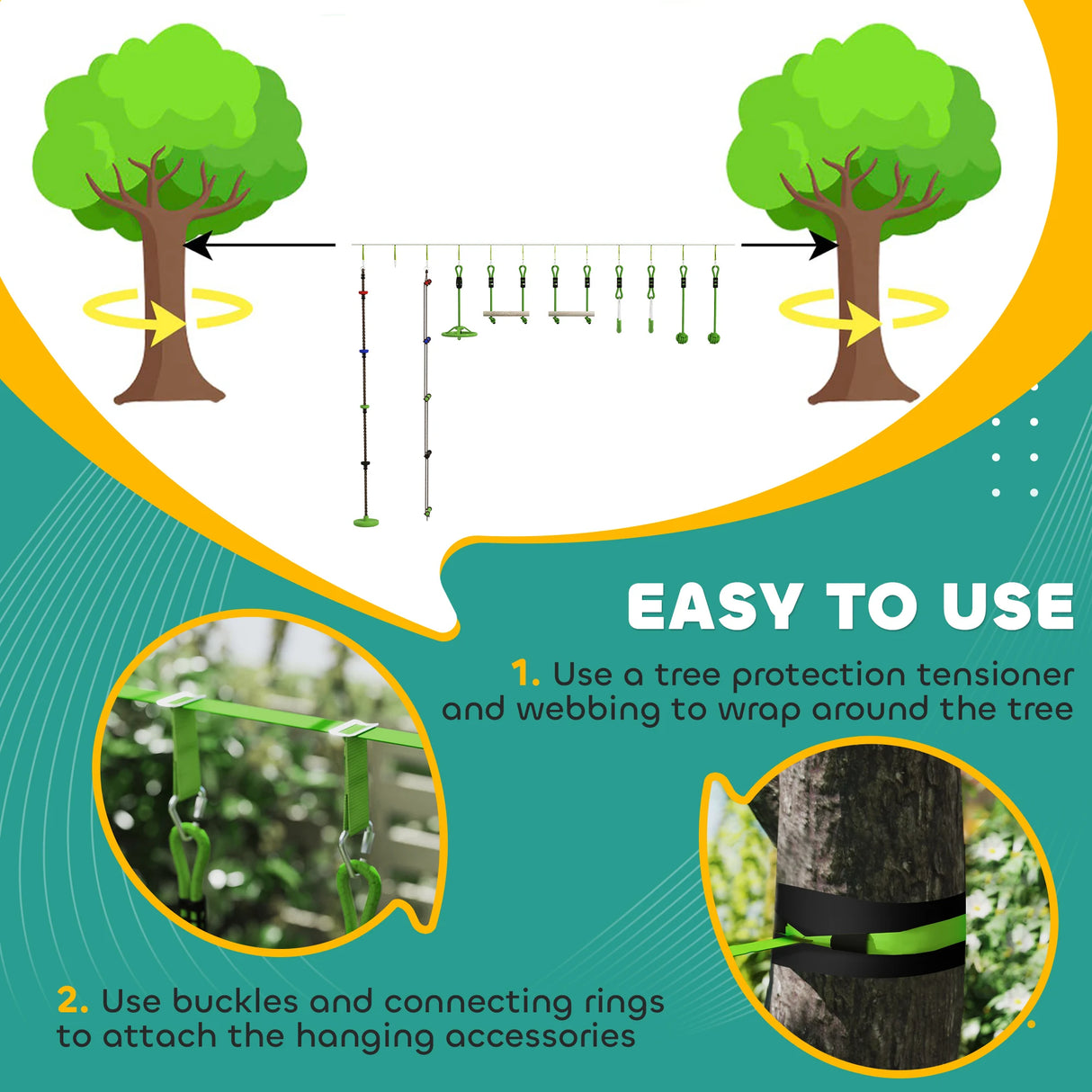 EASY TO USE

1. Use a tree protection tensioner and webbing to wrap around the tree

2. Use buckles and connecting rings to attach the hanging accessories