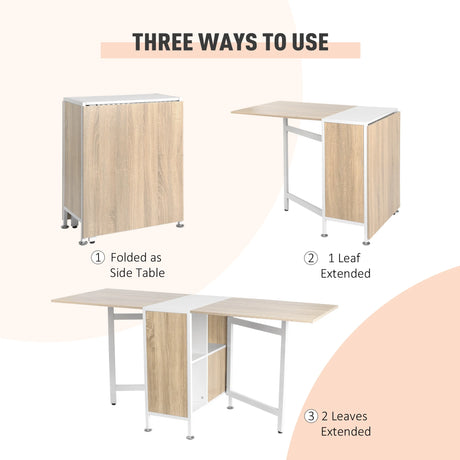 THREE WAYS TO USE

① Folded as Side Table

② 1 Leaf Extended

③ 2 Leaves Extended