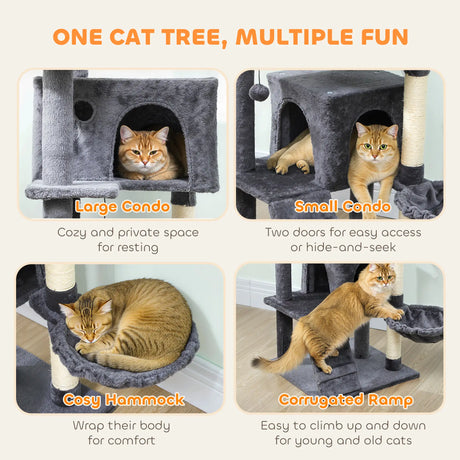 ONE CAT TREE, MULTIPLE FUN

Large Condo

Cozy and private space for resting

Small Condo

Two doors for easy access or hide-and-seek

Cosy Hammock

Wrap their body for comfort

Corrugated Ramp

Easy to climb up and down for young and old cats