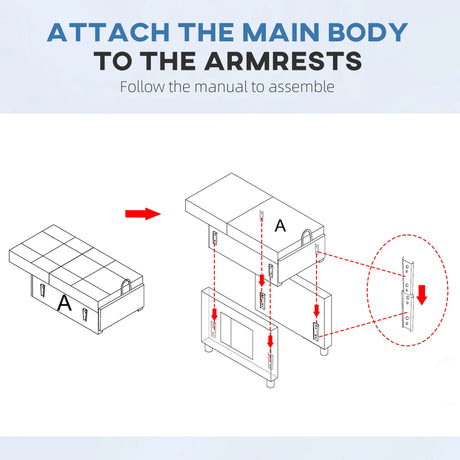 ATTACH THE MAIN BODY
TO THE ARMRESTS
Follow the manual to assemble

A

A