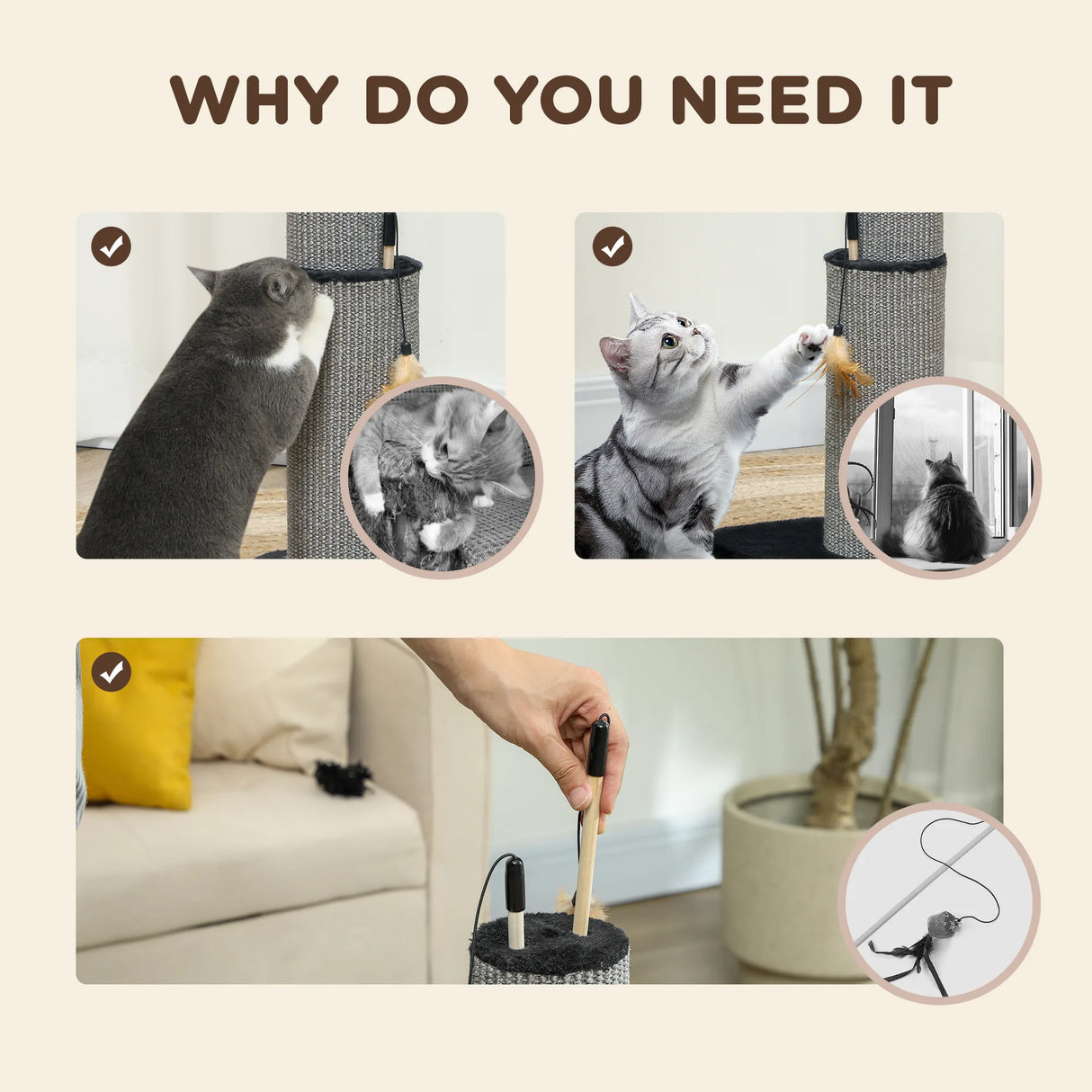 WHY DO YOU NEED IT