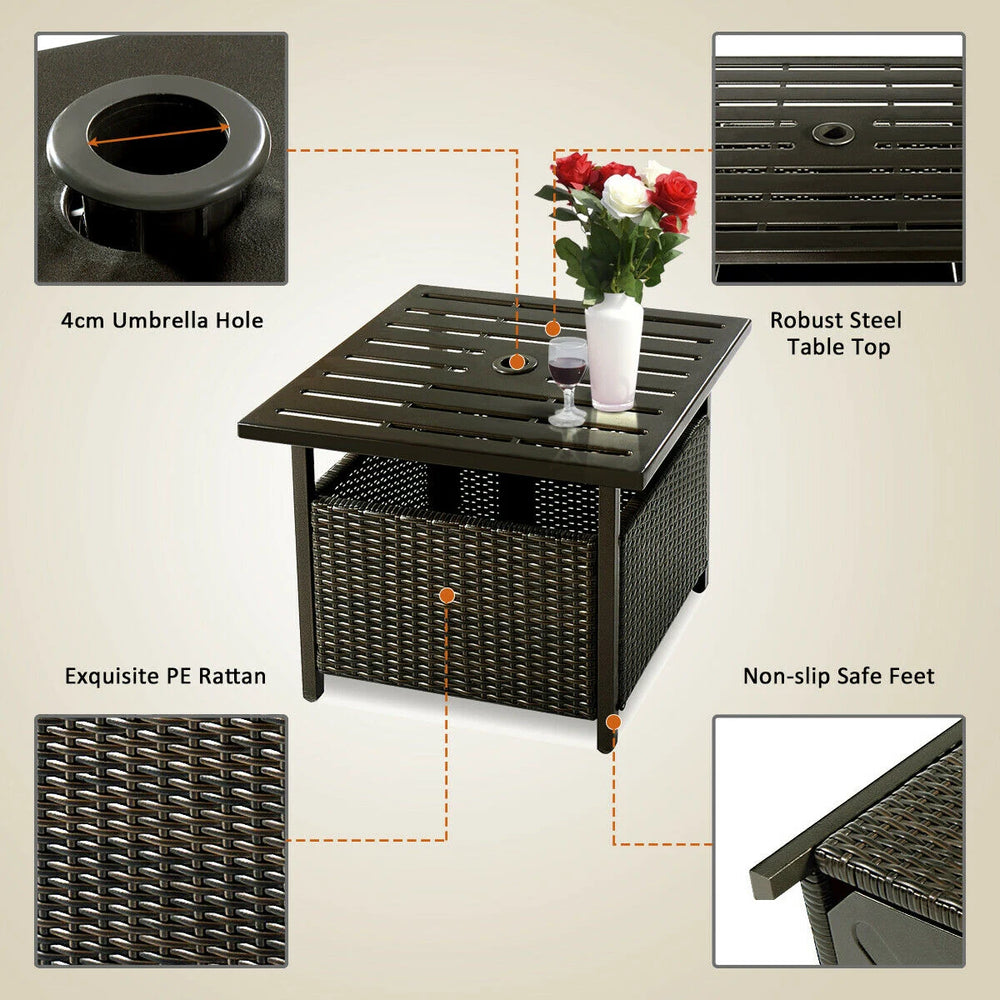 4cm Umbrella Hole

Robust Steel Table Top

Exquisite PE Rattan

Non-slip Safe Feet