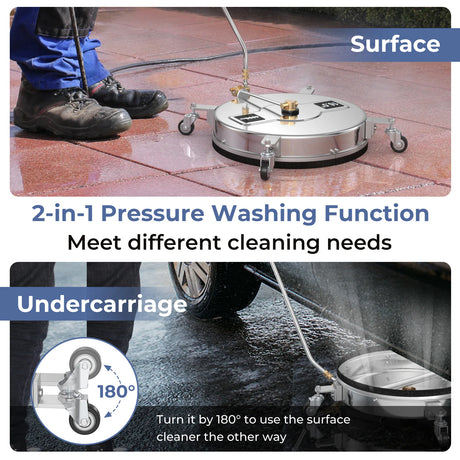 Surface

2-in-1 Pressure Washing Function
Meet different cleaning needs

Undercarriage

180°

Turn it by 180° to use the surface cleaner the other way