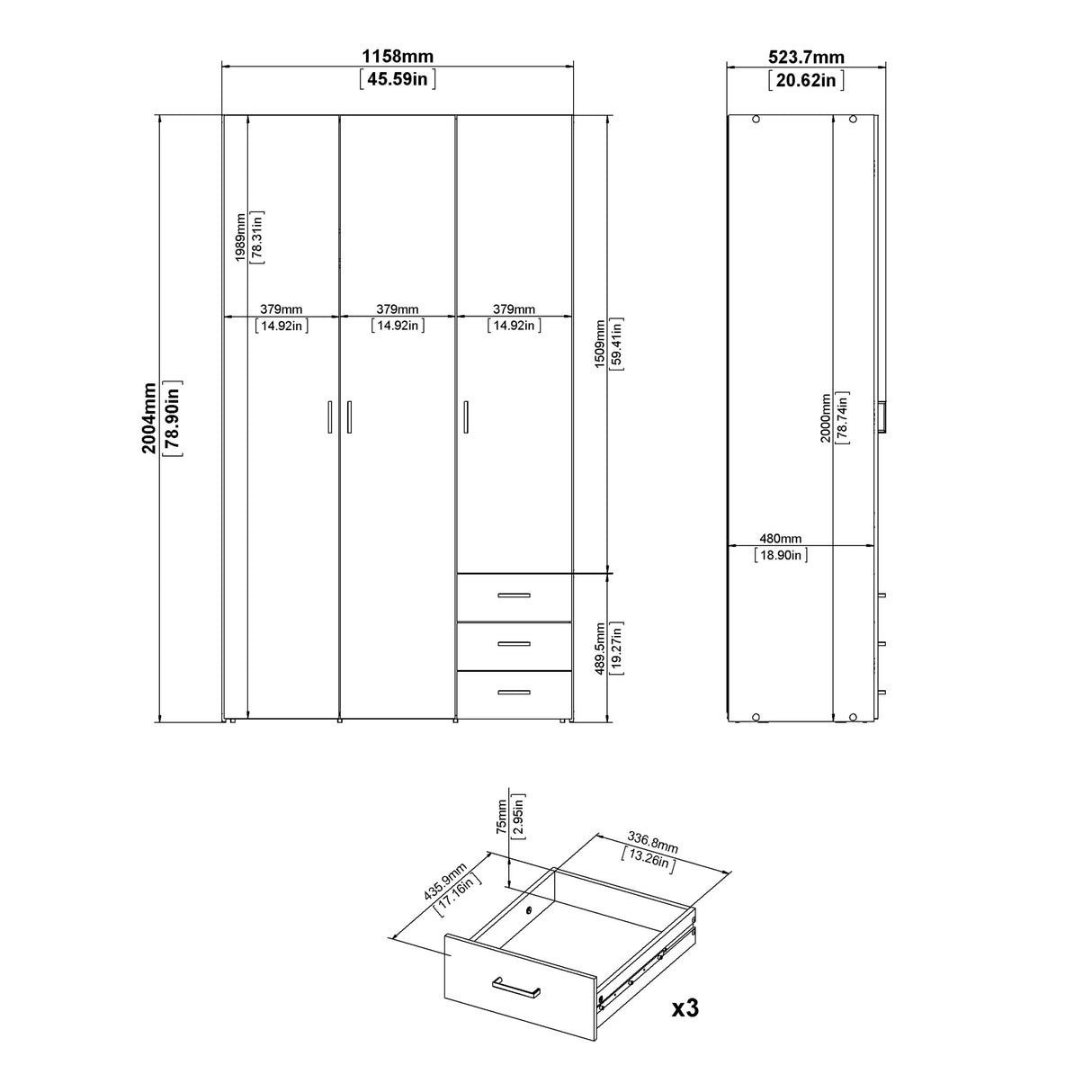 1158mm
[45.59in]

523.7mm
[20.62in]

2004mm
[78.90in]

1989mm
[78.31in]

379mm
[14.92in]

379mm
[14.92in]

379mm
[14.92in]

1509mm
[59.41in]

489.5mm
[19.27in]

2000mm
[78.74in]

480mm
[18.90in]

75mm
[2.95in]

435.9mm
[17.16in]

336.8mm
[13.26in]

x3