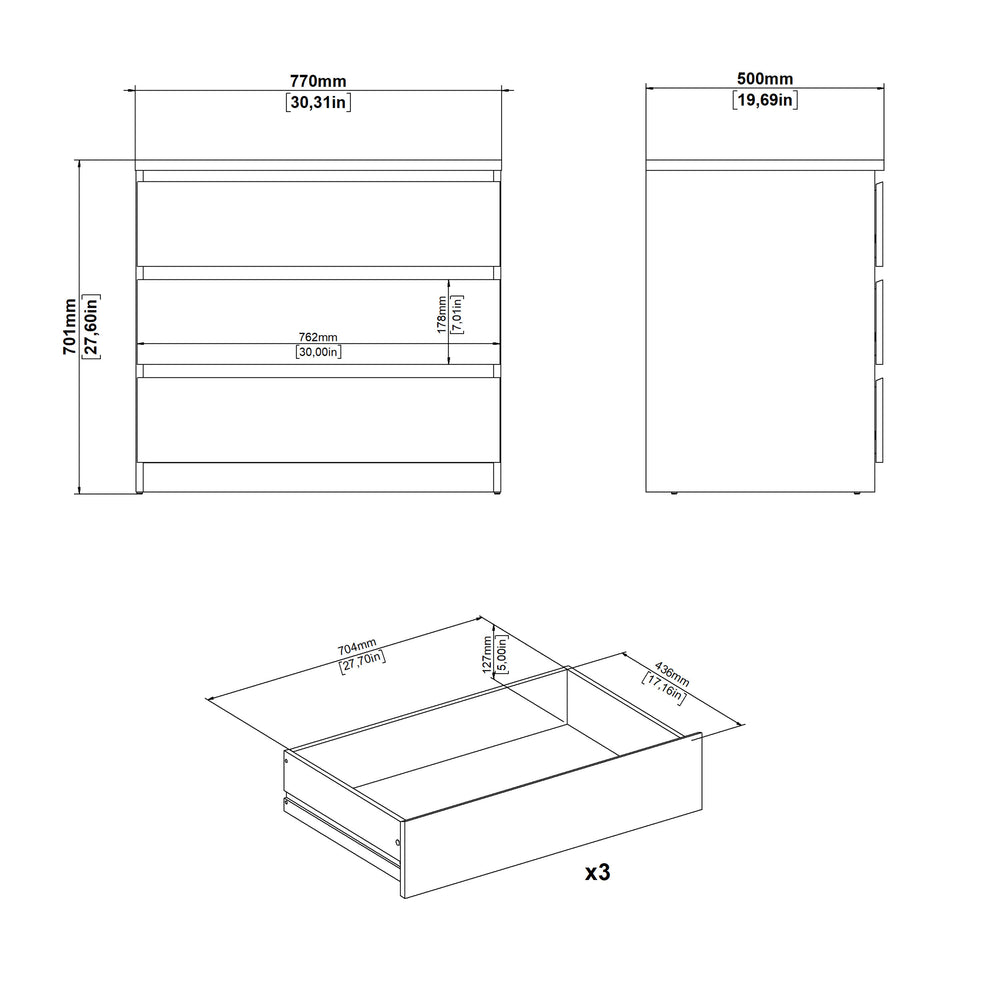 770mm
[30,31in]

500mm
[19,69in]

701mm
[27,60in]

178mm
[7,01in]

762mm
[30,00in]

704mm
[27,70in]

127mm
[5,00in]

436mm
[17,16in]

x3