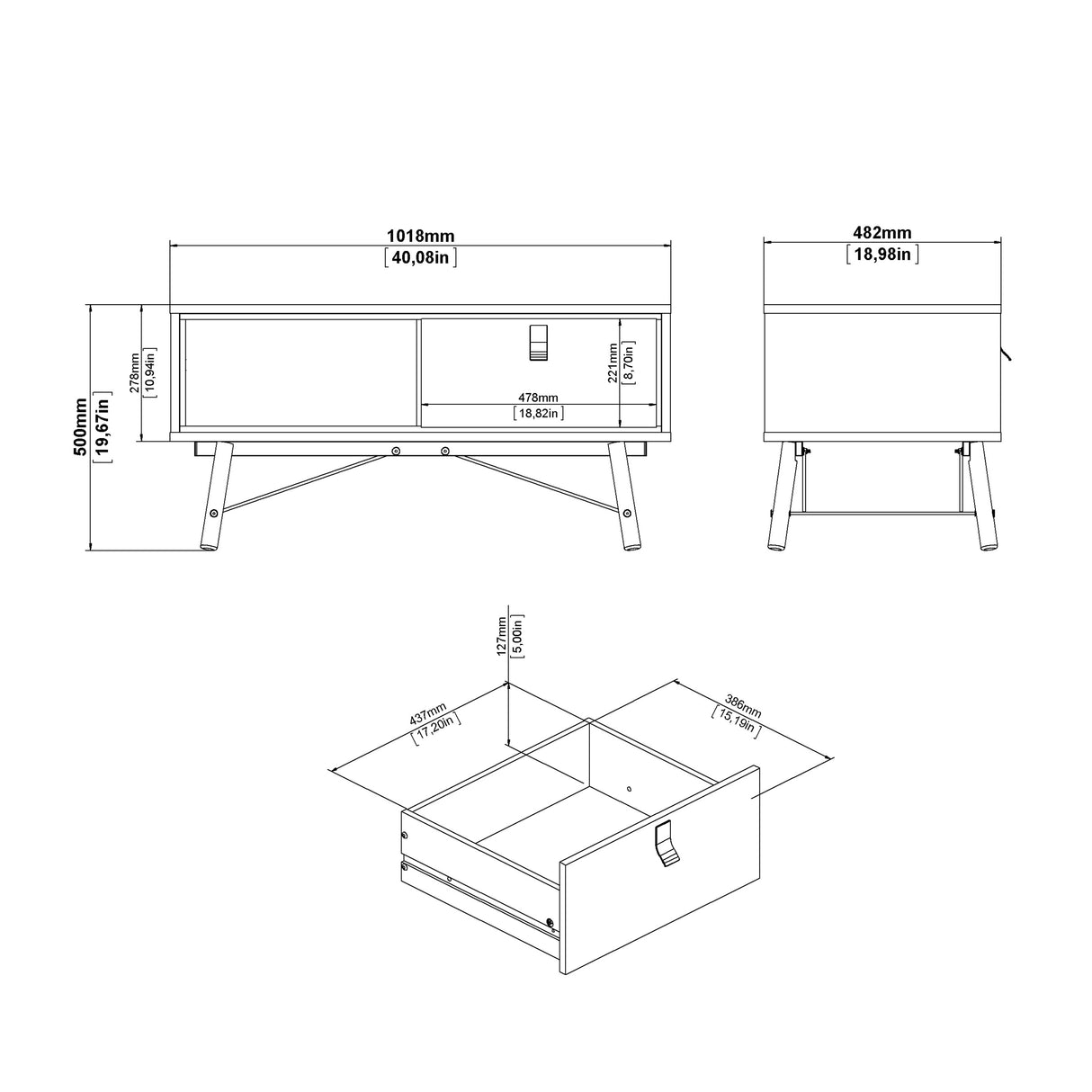 1018mm
[40,08in]

482mm
[18,98in]

500mm
[19,67in]

278mm
[10,94in]

221mm
[8,70in]

478mm
[18,82in]

127mm
[5,00in]

437mm
[17,20in]

386mm
[15,19in]