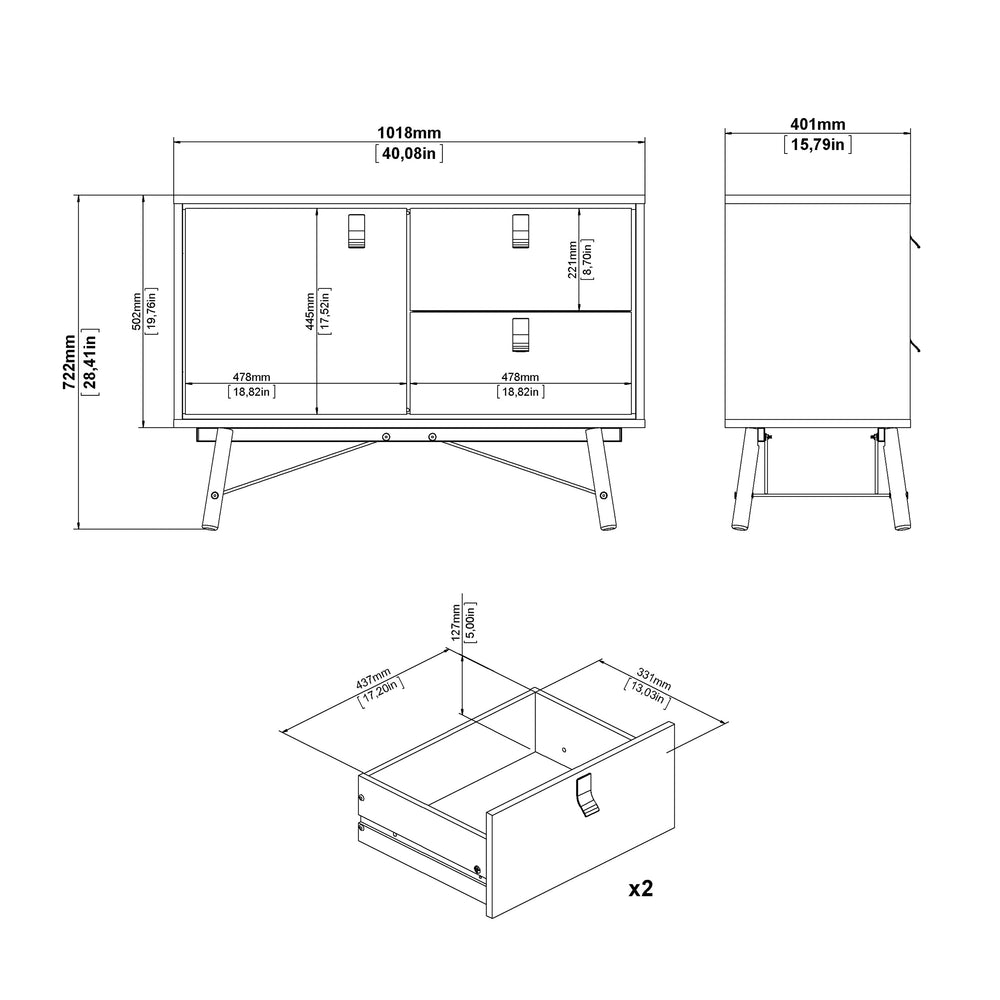 1018mm
[40,08in]

401mm
[15,79in]

722mm
[28,41in]

502mm
[19,76in]

445mm
[17,52in]

221mm
[8,70in]

478mm
[18,82in]

478mm
[18,82in]

127mm
[5,00in]

437mm
[17,20in]

331mm
[13,03in]

x2