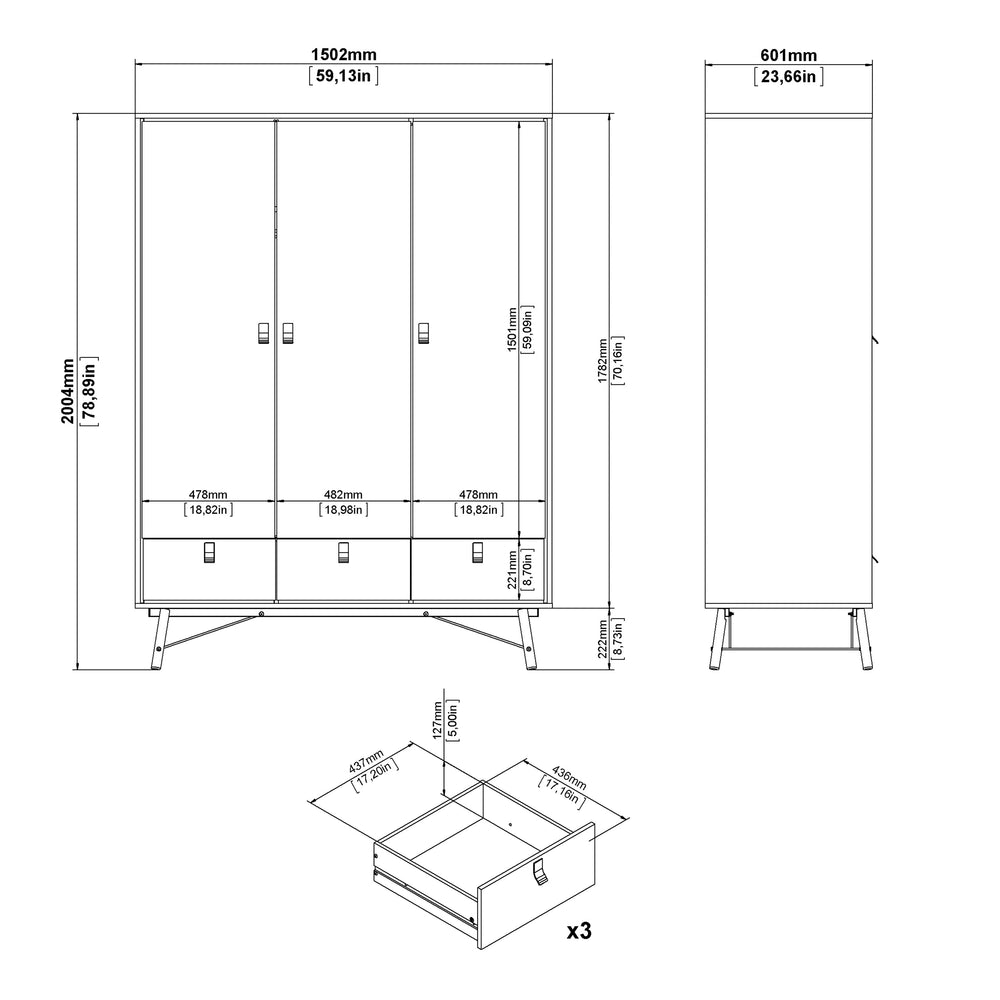 1502mm
[59,13in]

601mm
[23,66in]

2004mm
[78,89in]

1501mm
[59,09in]

1782mm
[70,16in]

478mm
[18,82in]

482mm
[18,98in]

478mm
[18,82in]

221mm
[8,70in]

222mm
[8,73in]

127mm
[5,00in]

437mm
[17,20in]

436mm
[17,16in]

x3