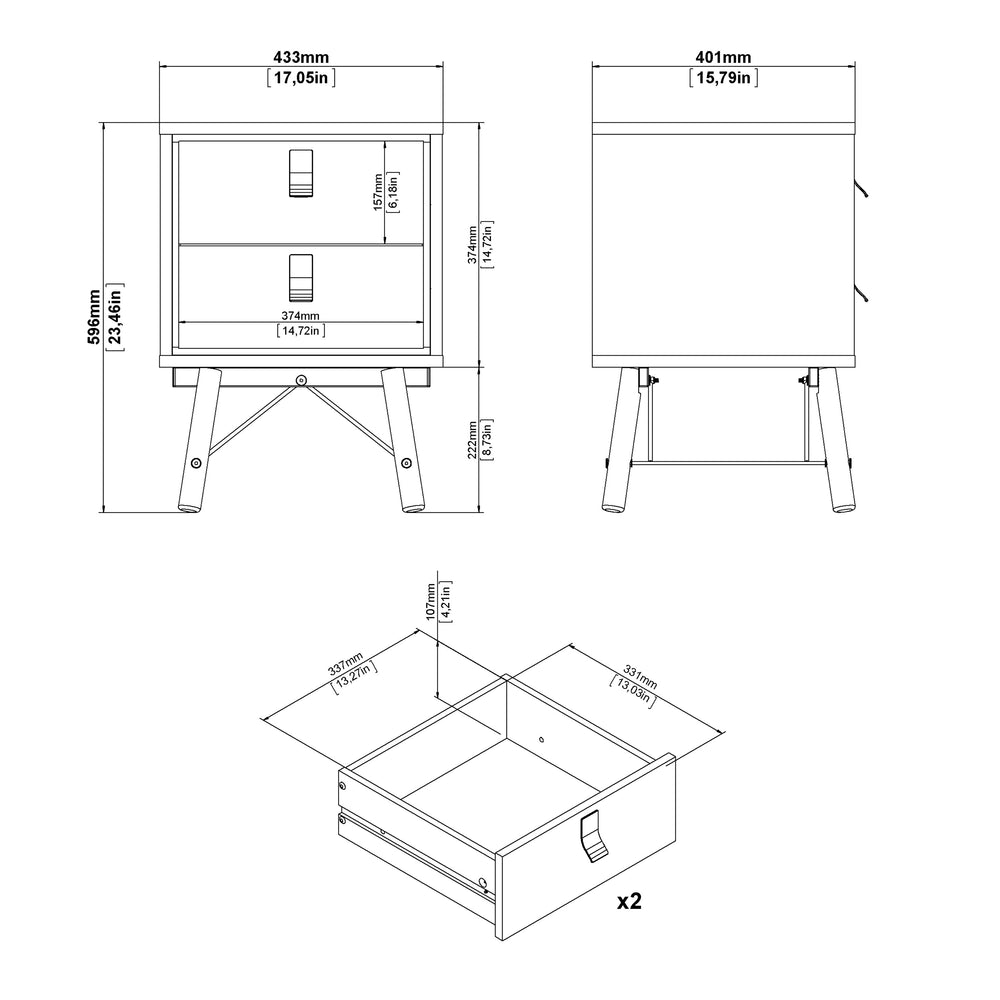 433mm
[17,05in]

401mm
[15,79in]

596mm
[23,46in]

157mm
[6,18in]

374mm
[14,72in]

374mm
[14,72in]

222mm
[8,73in]

107mm
[4,21in]

337mm
[13,27in]

331mm
[13,03in]

x2