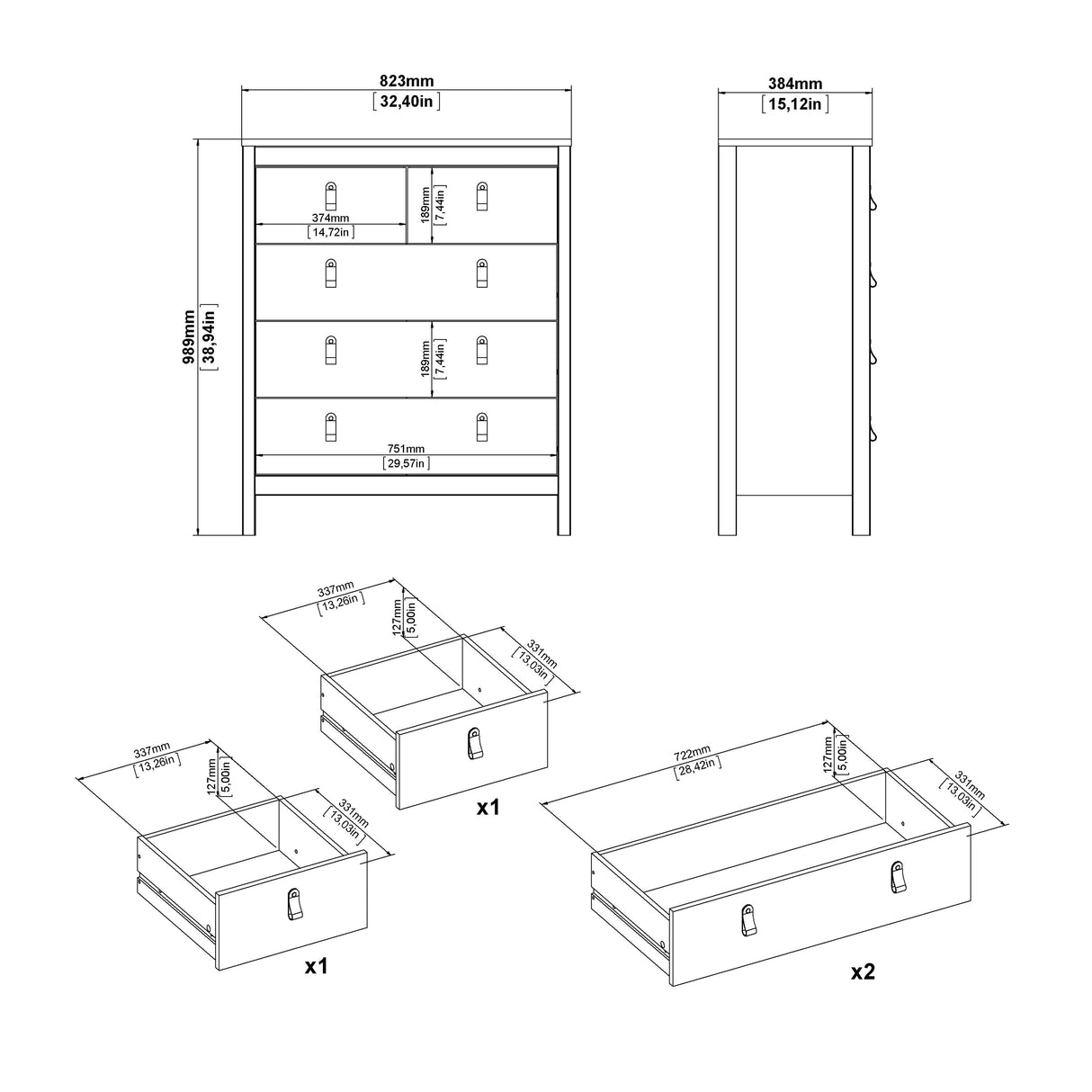 823mm
[32,40in]

384mm
[15,12in]

989mm
[38,94in]

374mm
[14,72in]

189mm
[7,44in]

189mm
[7,44in]

751mm
[29,57in]

337mm
[13,26in]

127mm
[5,00in]

331mm
[13,03in]

x1

337mm
[13,26in]

127mm
[5,00in]

331mm
[13,03in]

x1

722mm
[28,42in]

127mm
[5,00in]

331mm
[13,03in]

x2