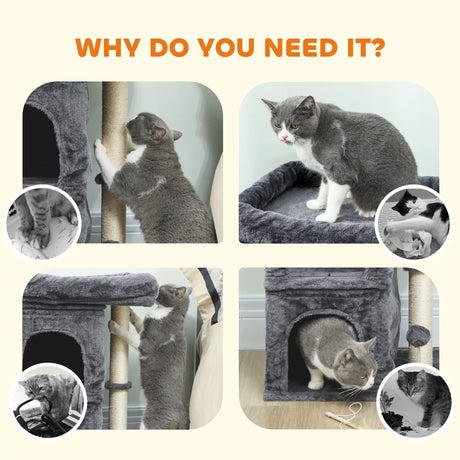 WHY DO YOU NEED IT?