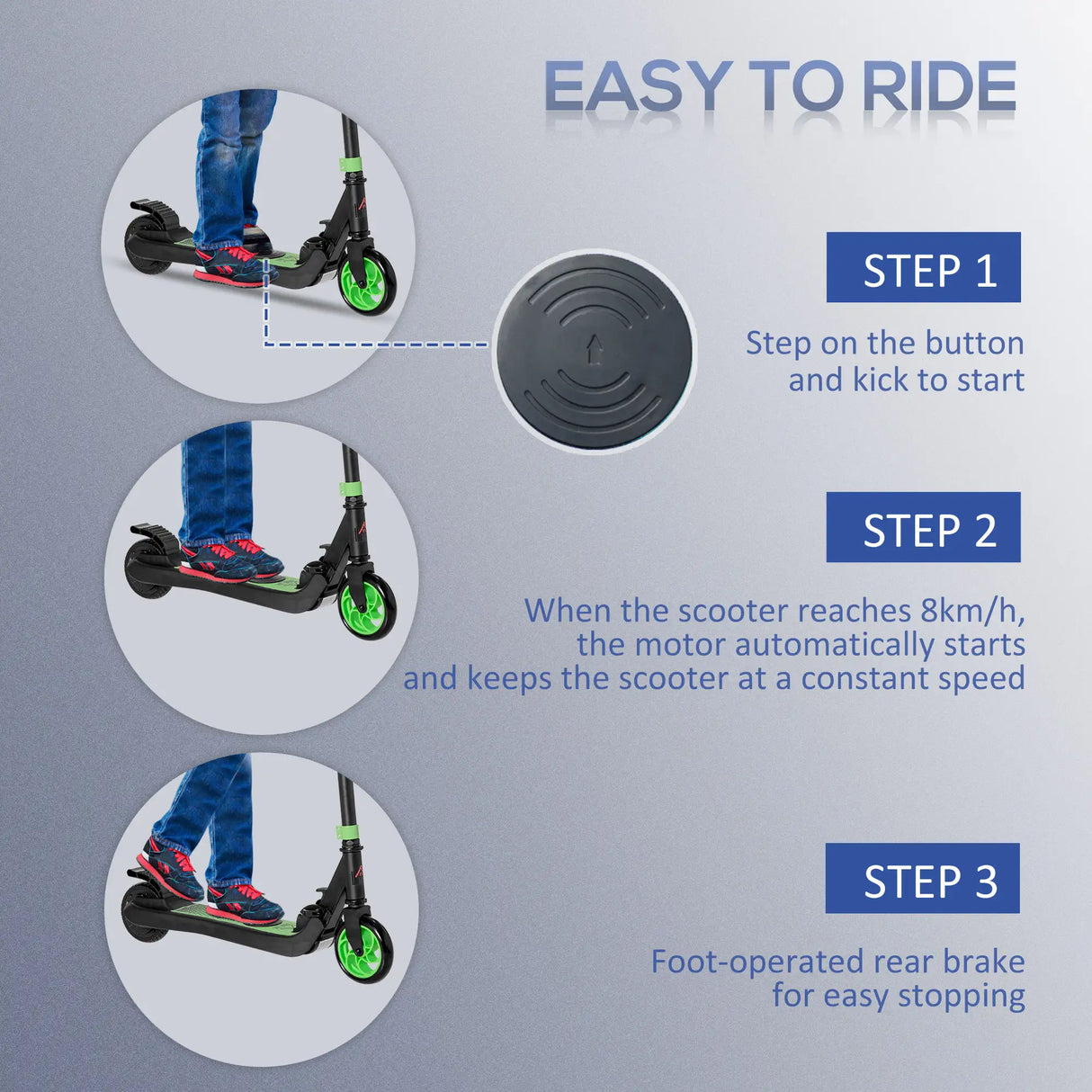 EASY TO RIDE

STEP 1

Step on the button and kick to start

STEP 2

When the scooter reaches 8km/h, the motor automatically starts and keeps the scooter at a constant speed

STEP 3

Foot-operated rear brake for easy stopping