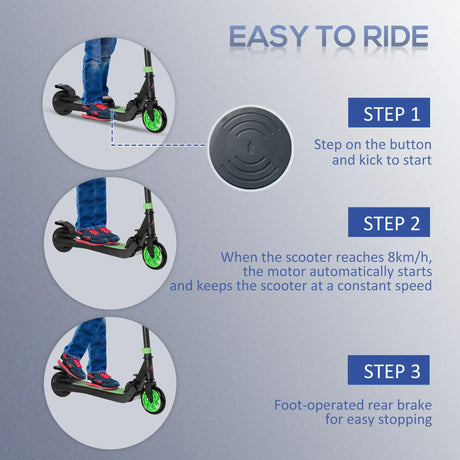 EASY TO RIDE

STEP 1

Step on the button and kick to start

STEP 2

When the scooter reaches 8km/h, the motor automatically starts and keeps the scooter at a constant speed

STEP 3

Foot-operated rear brake for easy stopping