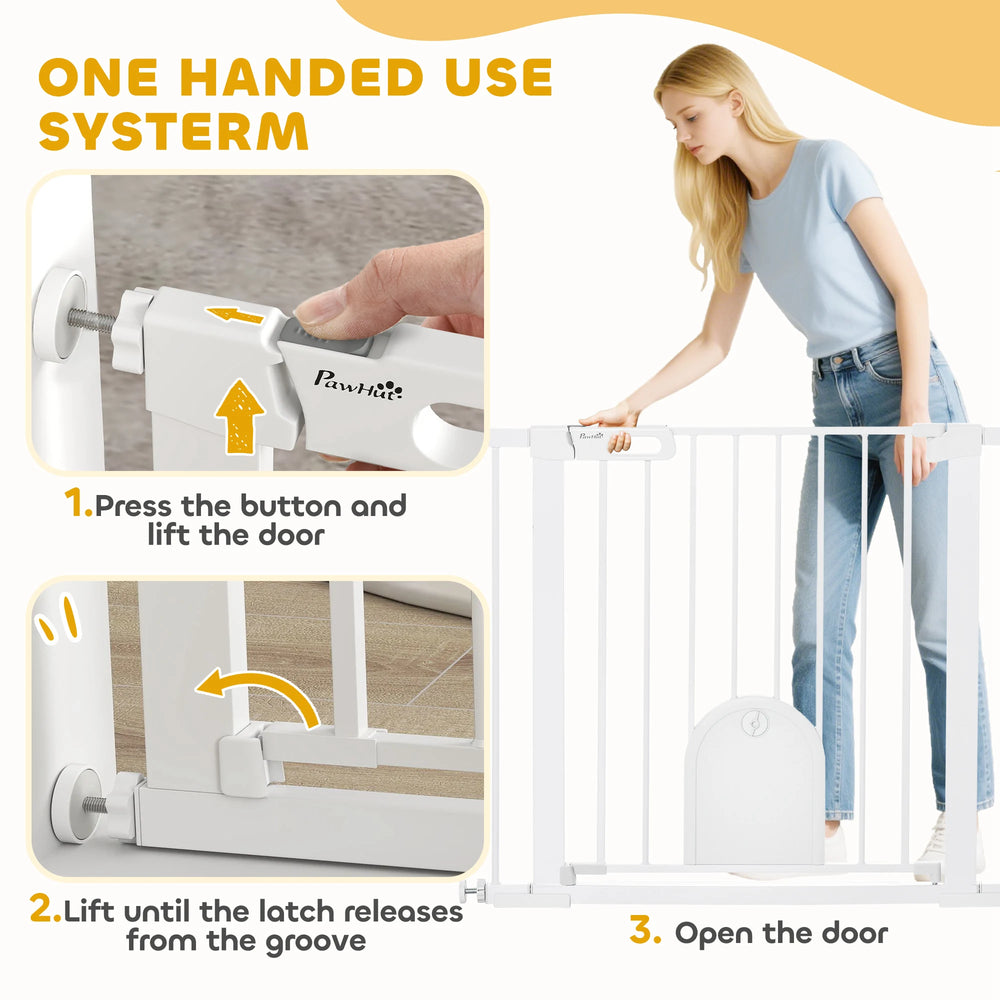 ONE HANDED USE SYSTERM

PawHut

1.Press the button and lift the door

2.Lift until the latch releases from the groove

PawHut

3. Open the door