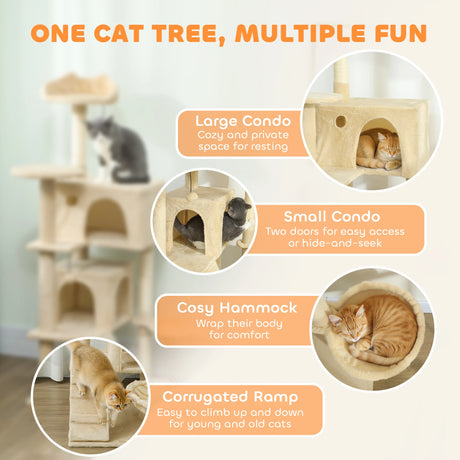 ONE CAT TREE, MULTIPLE FUN

Large Condo
Cozy and private space for resting

Small Condo
Two doors for easy access or hide-and-seek

Cosy Hammock
Wrap their body for comfort

Corrugated Ramp
Easy to climb up and down for young and old cats