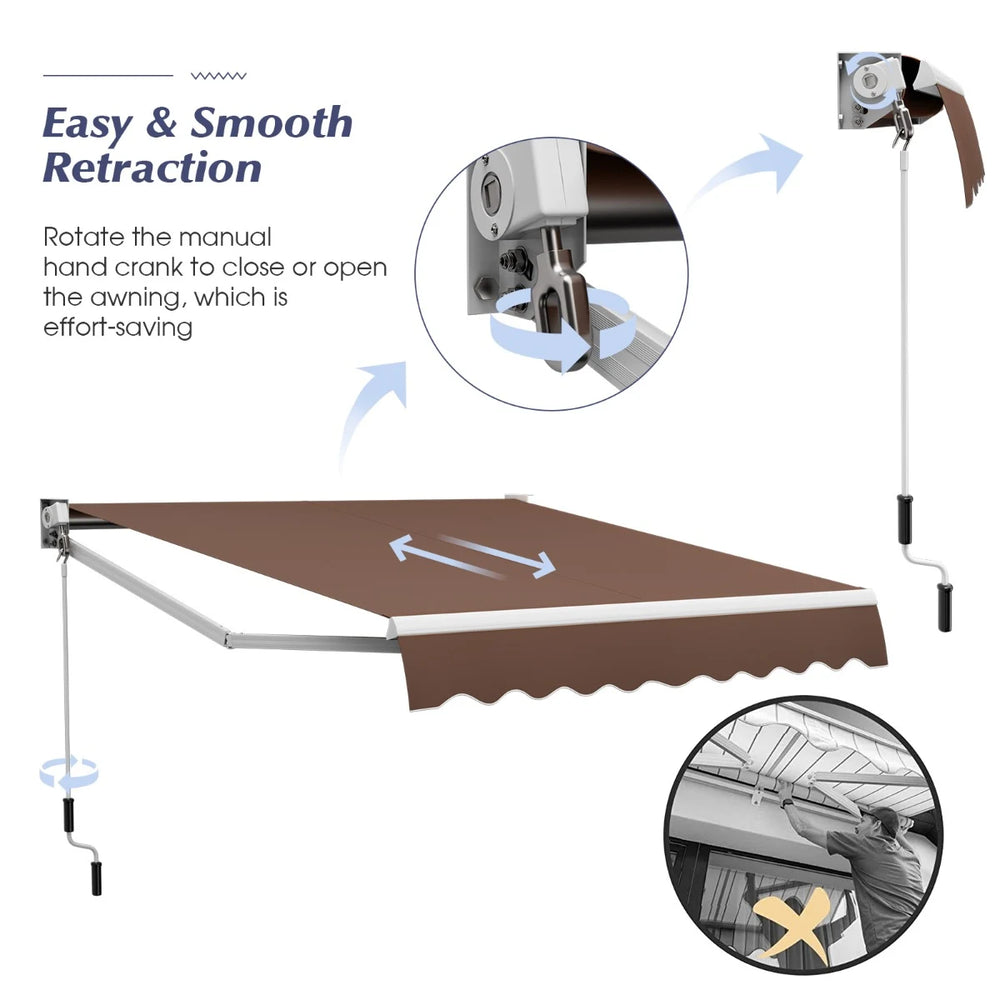 Easy & Smooth Retraction

Rotate the manual hand crank to close or open the awning, which is effort-saving