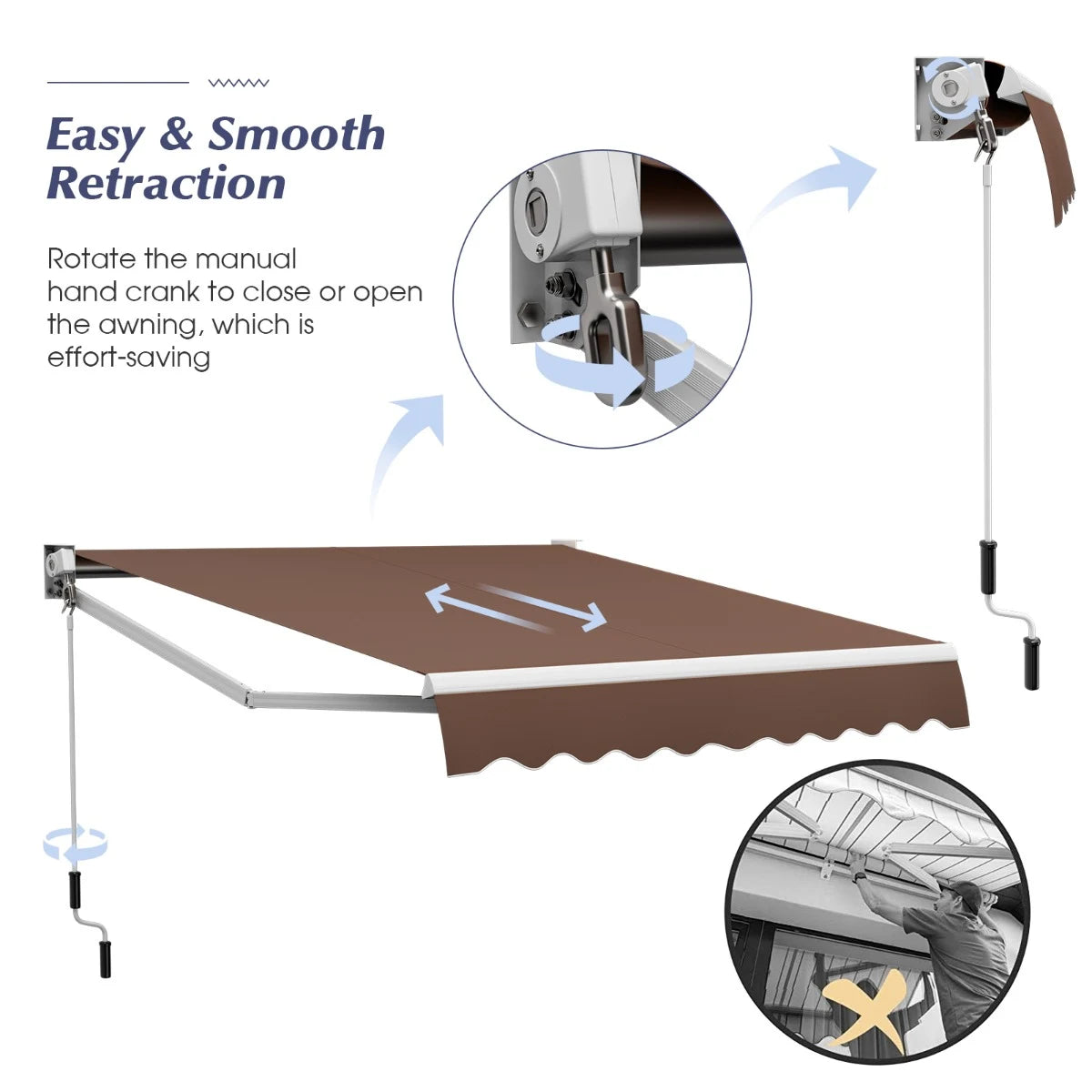 Easy & Smooth Retraction

Rotate the manual hand crank to close or open the awning, which is effort-saving