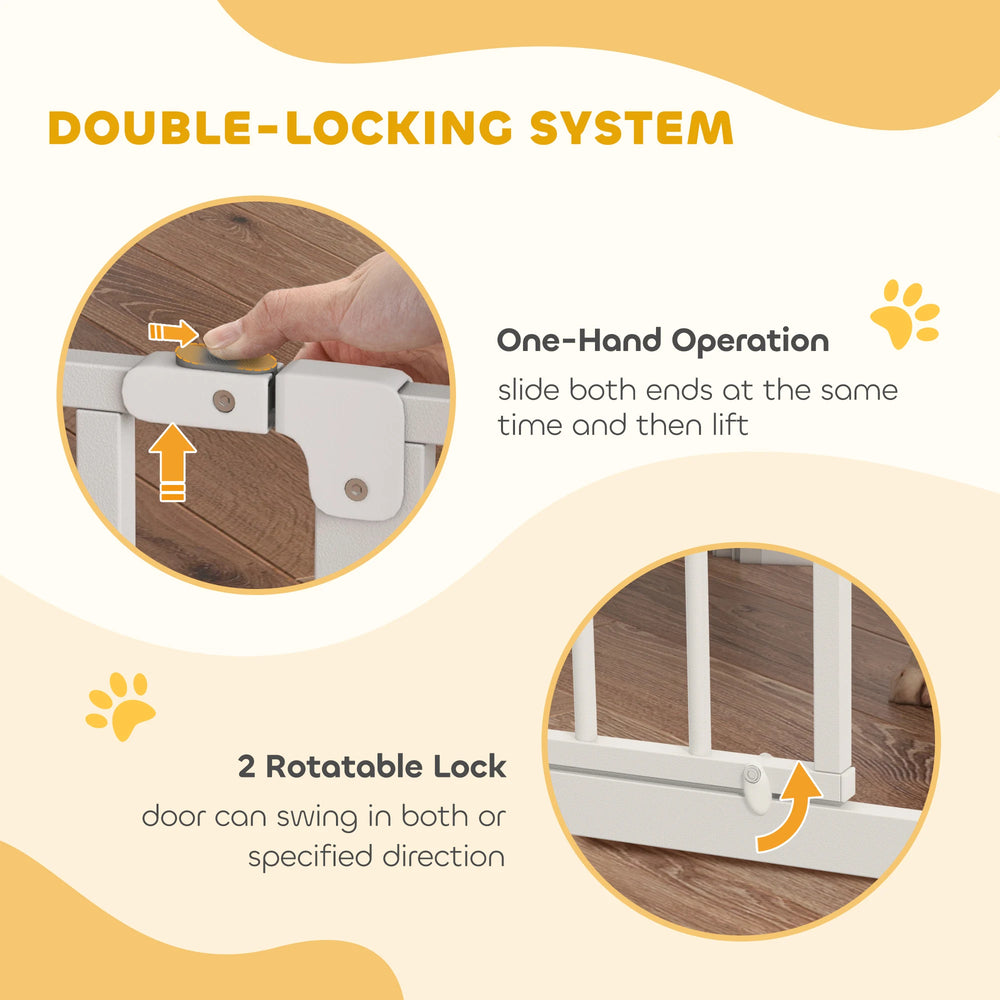 DOUBLE-LOCKING SYSTEM

One-Hand Operation

slide both ends at the same time and then lift

2 Rotatable Lock

door can swing in both or specified direction