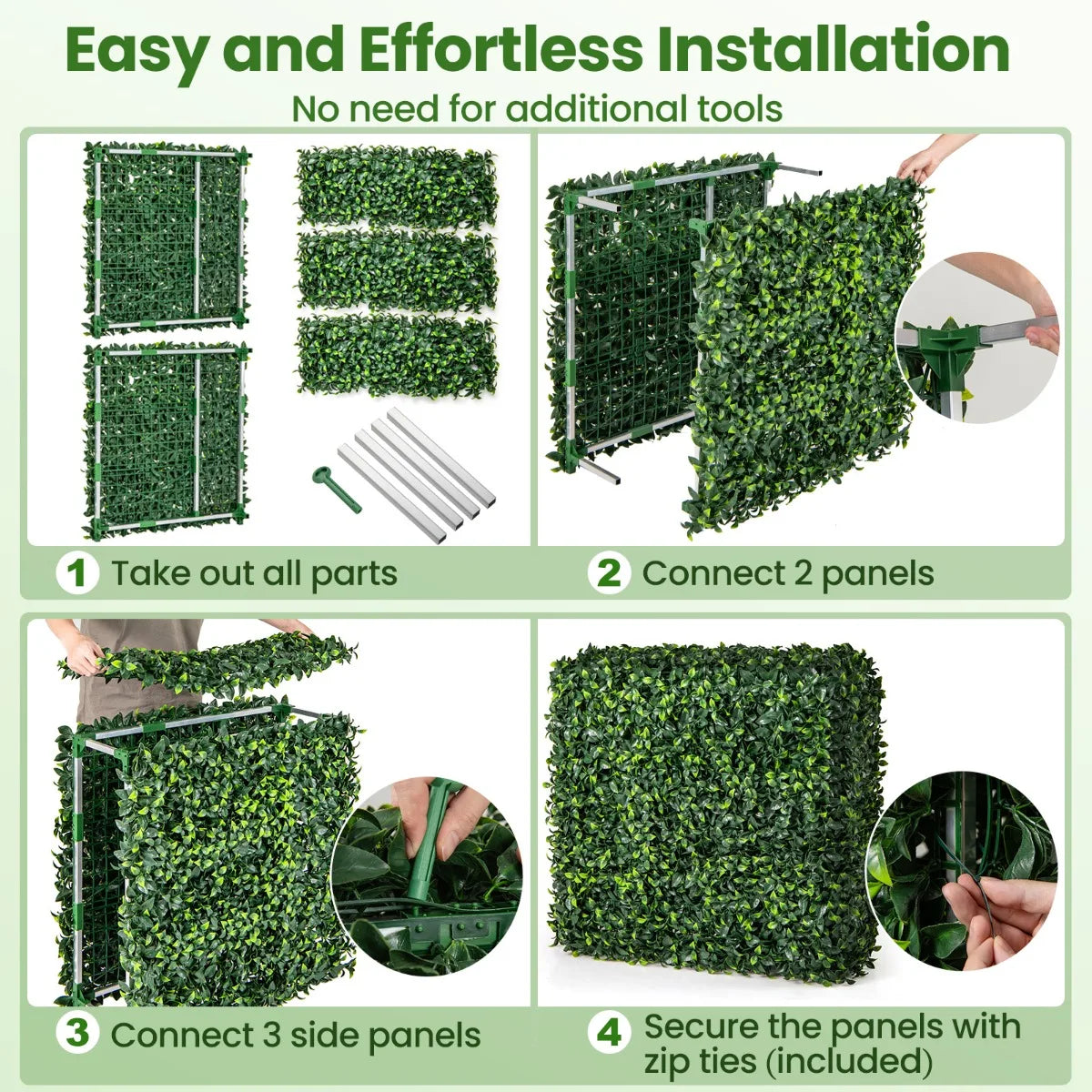 Easy and Effortless Installation
No need for additional tools

1 Take out all parts

2 Connect 2 panels

3 Connect 3 side panels

4 Secure the panels with zip ties (included)