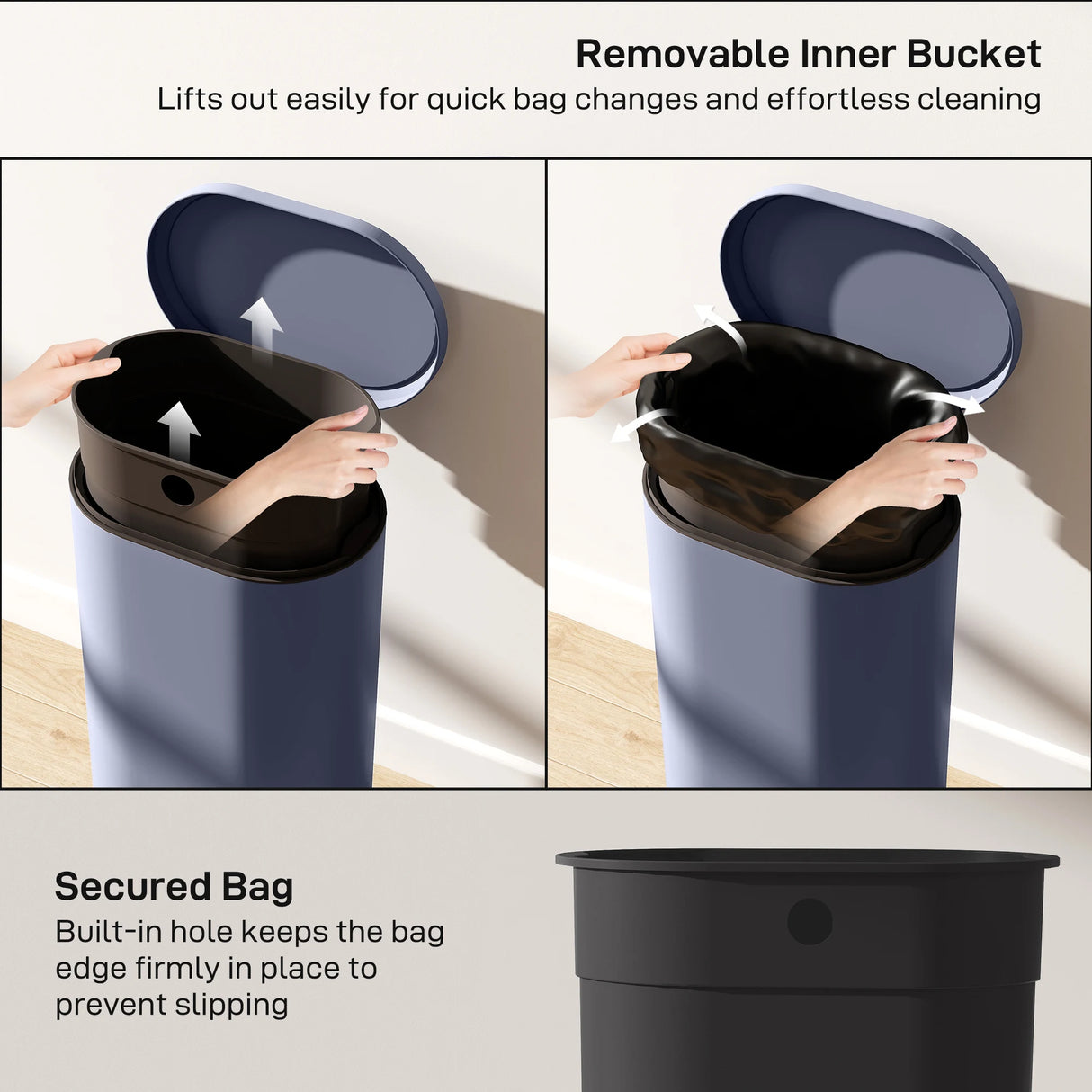 Removable Inner Bucket
Lifts out easily for quick bag changes and effortless cleaning

Secured Bag
Built-in hole keeps the bag edge firmly in place to prevent slipping